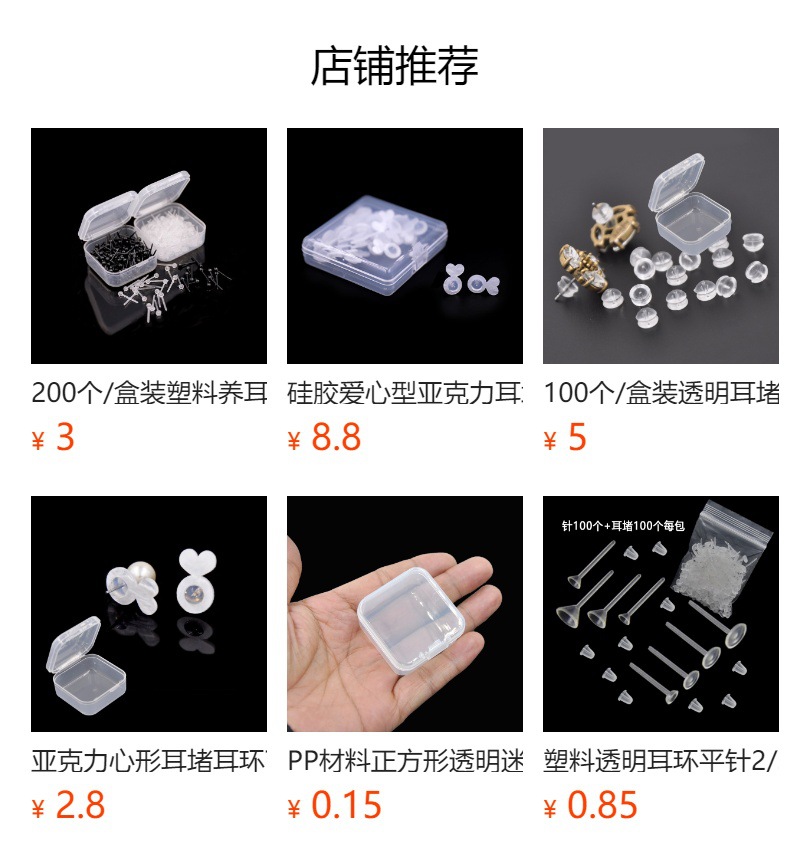 店铺推荐

200个/盒装塑料养耳

¥ 3

硅胶爱心型亚克力耳

¥ 8.8

100个/盒装透明耳堵

¥ 5

亚克力心形耳堵耳环

¥ 2.8

PP材料正方形透明迷

¥ 0.15

针100个+耳堵100个每包

塑料透明耳环平针2/

¥ 0.85