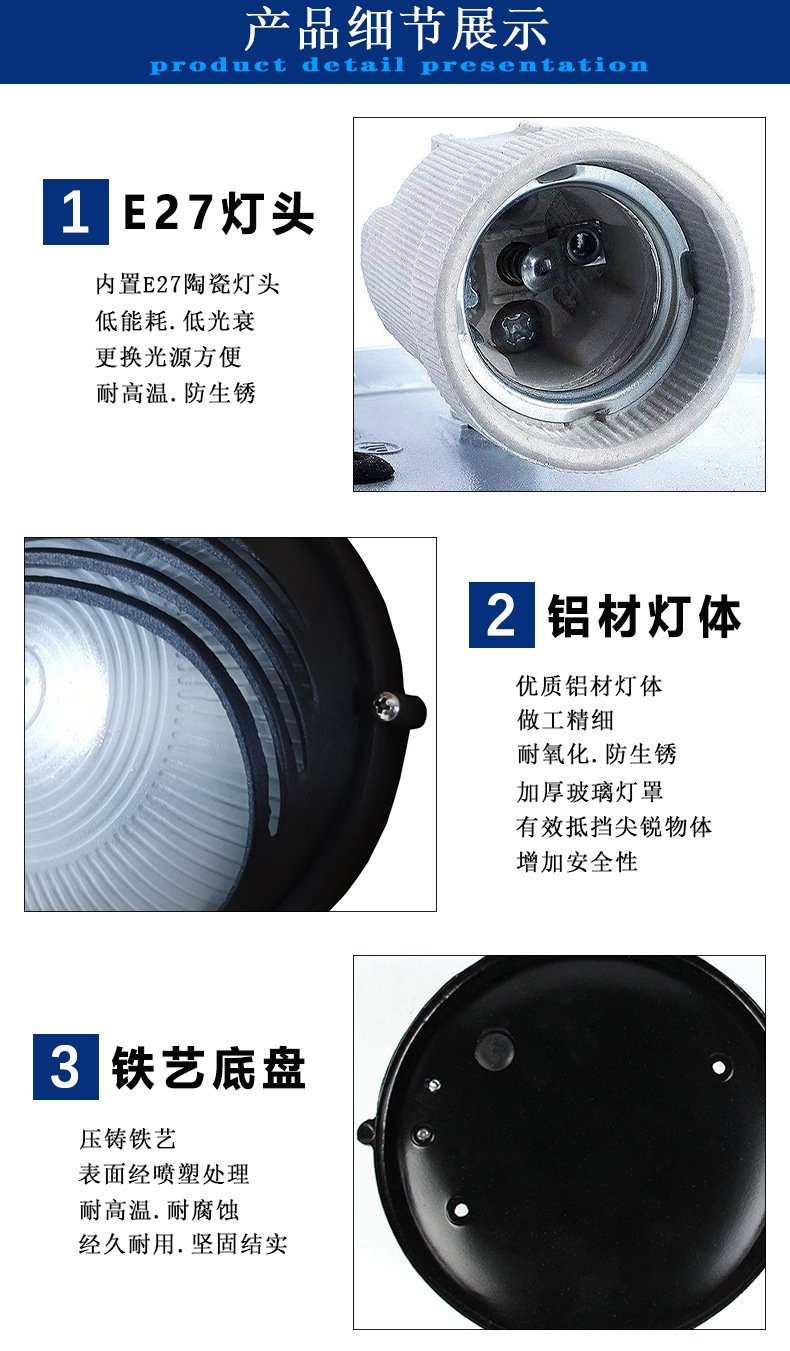 产品细节展示
product detail presentation

1 E27灯头

内置E27陶瓷灯头
低能耗.低光衰
更换光源方便
耐高温.防生锈

2 铝材灯体

优质铝材灯体
做工精细
耐氧化.防生锈
加厚玻璃灯罩
有效抵挡尖锐物体
增加安全性

3 铁艺底盘

压铸铁艺
表面经喷塑处理
耐高温.耐腐蚀
经久耐用.坚固结实