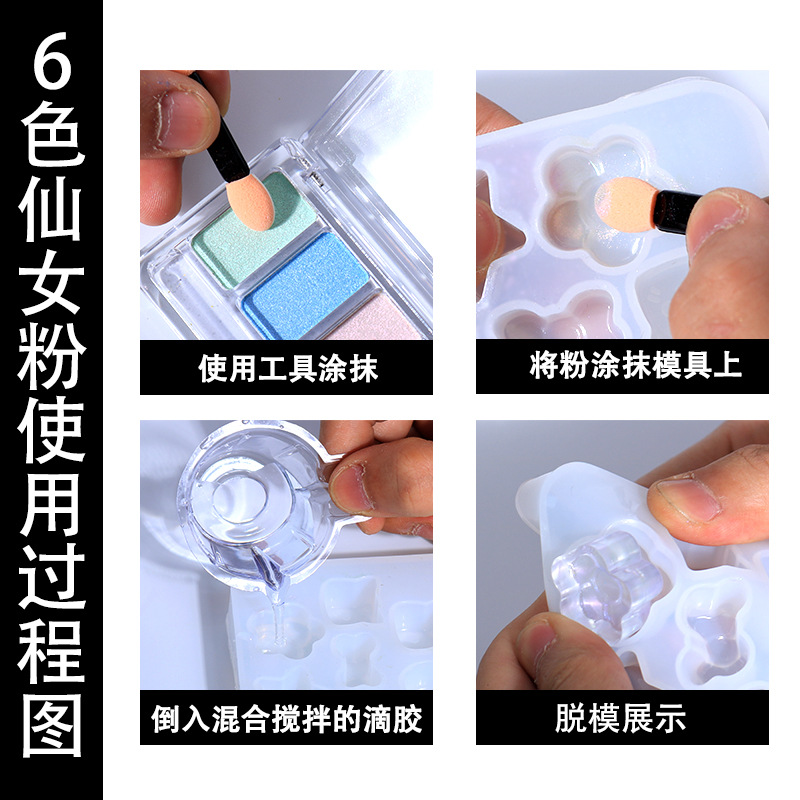 6色仙女粉使用过程图

使用工具涂抹

将粉涂抹模具上

倒入混合搅拌的滴胶

脱模展示