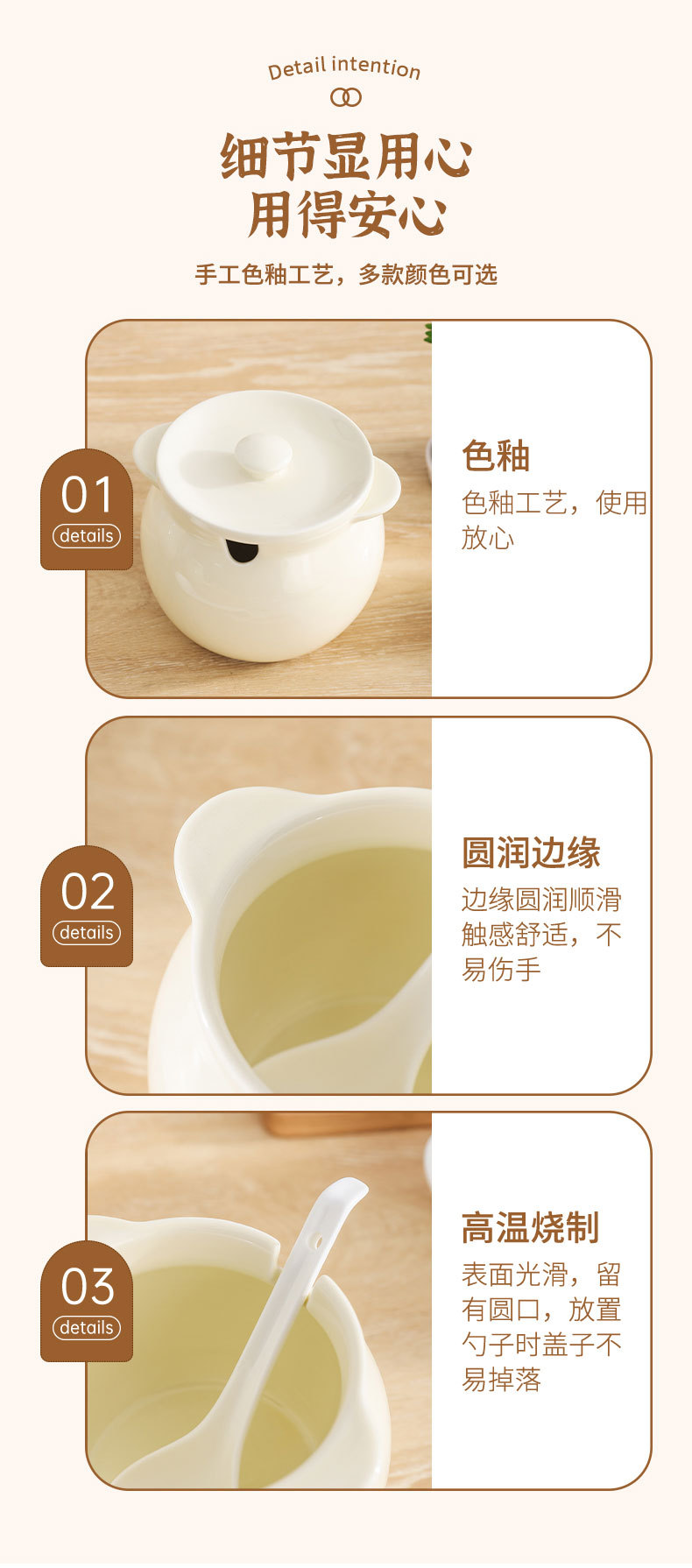 Detail intention

细节显用心
用得安心

手工色釉工艺，多款颜色可选

01
details

色釉
色釉工艺，使用放心

02
details

圆润边缘
边缘圆润顺滑触感舒适，不易伤手

03
details

高温烧制
表面光滑，留有圆口，放置勺子时盖子不易掉落