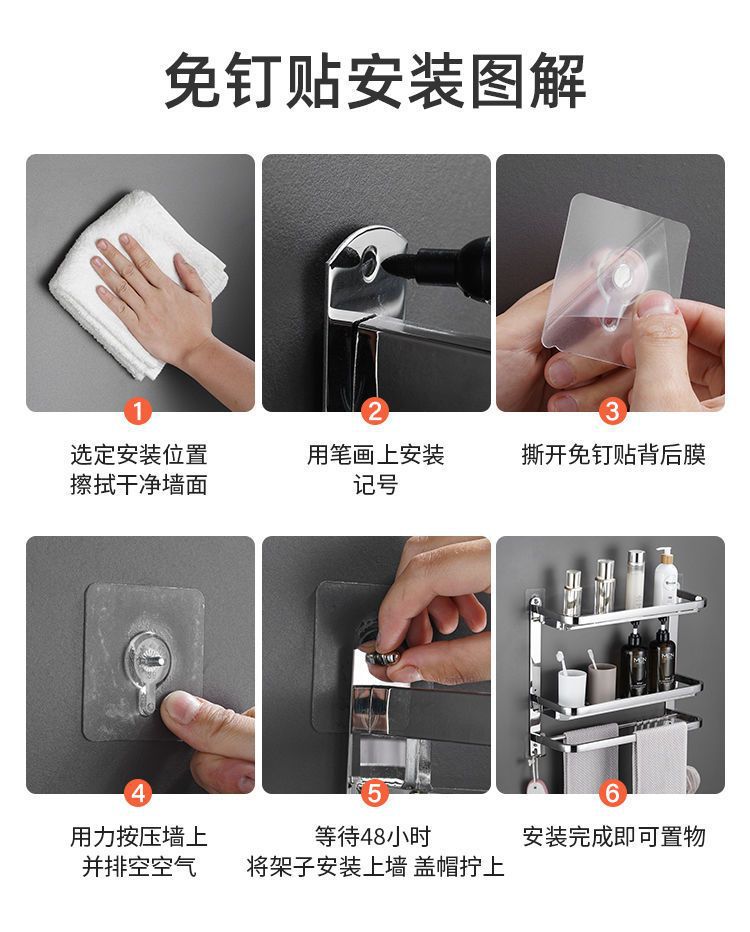 免钉贴安装图解

1
选定安装位置
擦拭干净墙面

2
用笔画上安装
记号

3
撕开免钉贴背后膜

4
用力按压墙上
并排空空气

5
等待48小时
将架子安装上墙 盖帽拧上

6
安装完成即可置物