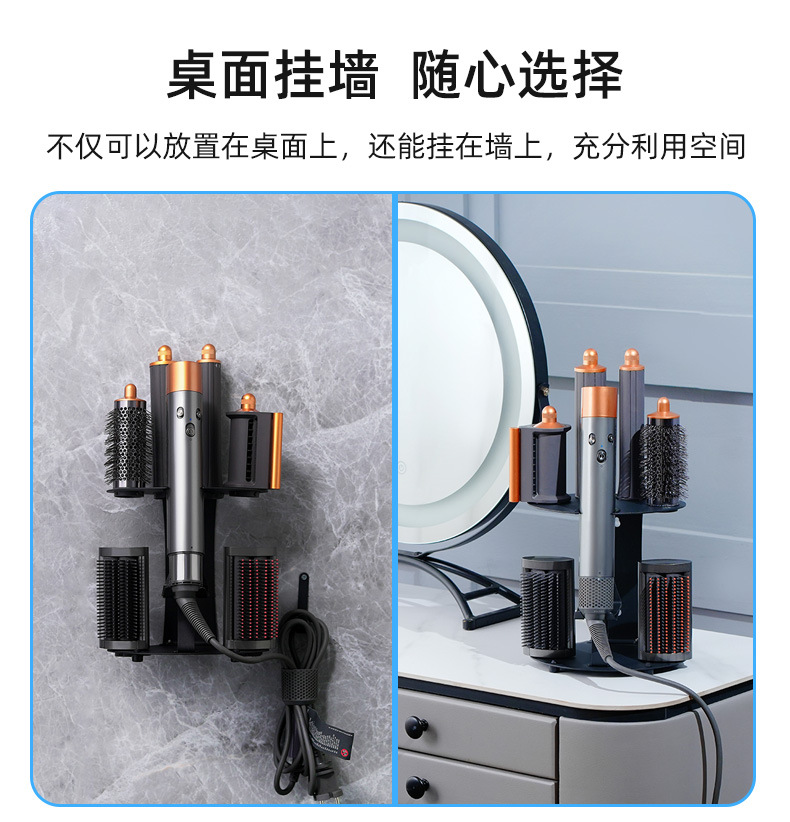 桌面挂墙 随心选择

不仅可以放置在桌面上，还能挂在墙上，充分利用空间