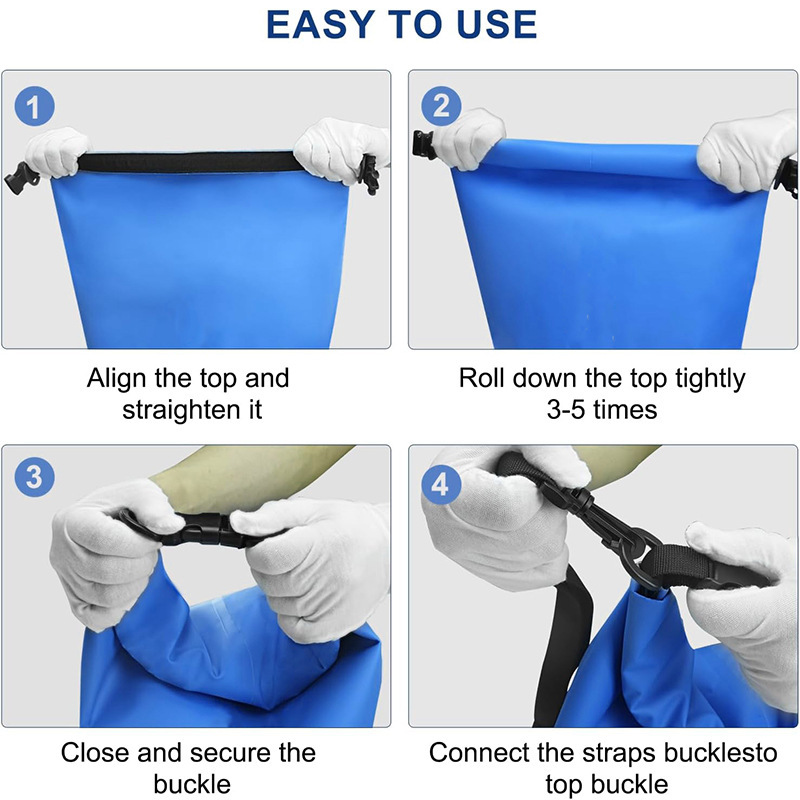 EASY TO USE

1

Align the top and straighten it

2

Roll down the top tightly 3-5 times

3

Close and secure the buckle

4

Connect the straps bucklesto top buckle