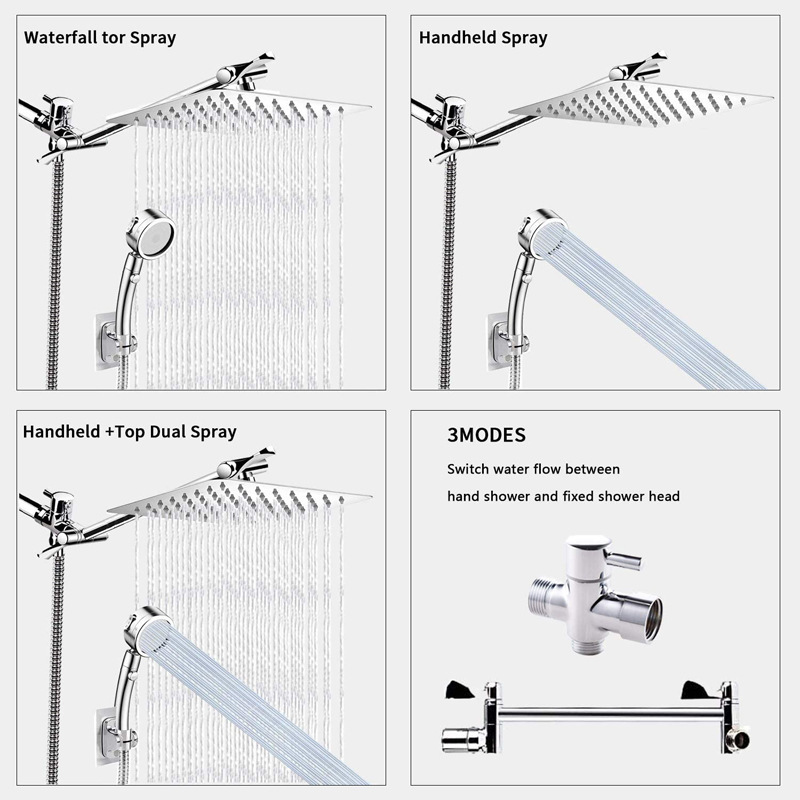 Waterfall tor Spray

Handheld Spray

Handheld +Top Dual Spray

3MODES

Switch water flow between

hand shower and fixed shower head