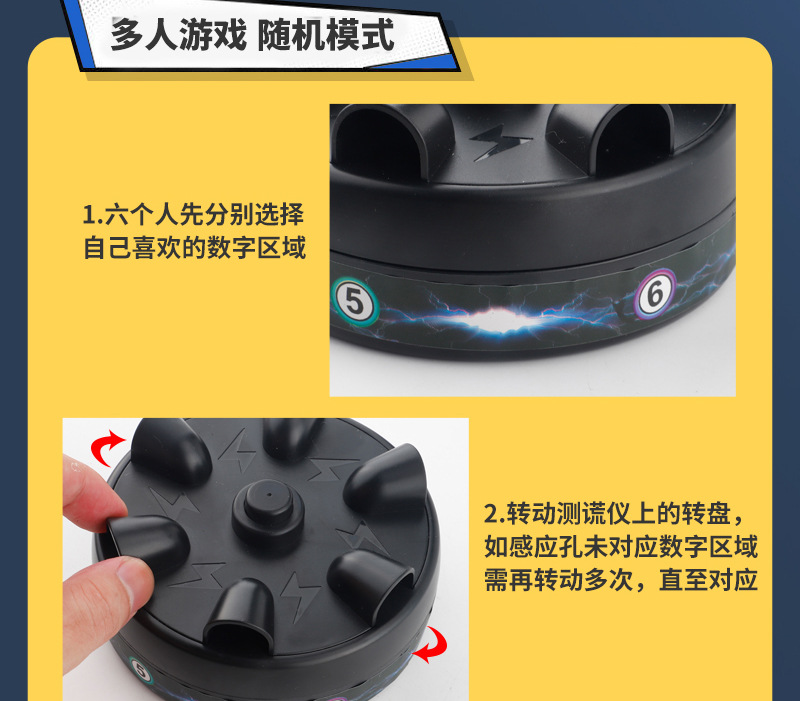 多人游戏 随机模式

1.六个人先分别选择自己喜欢的数字区域

5

6

2.转动测谎仪上的转盘，如感应孔未对应数字区域需再转动多次，直至对应

5