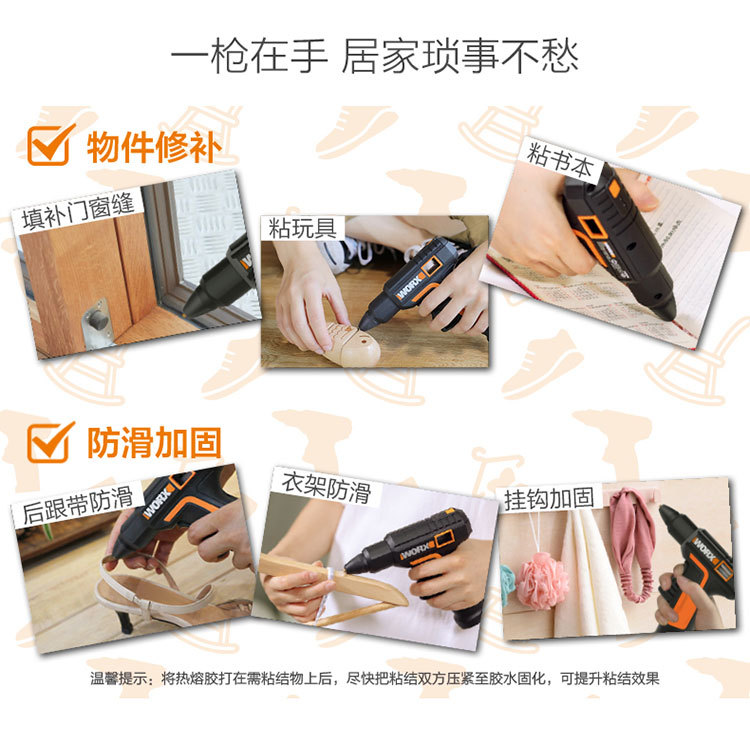 一枪在手 居家琐事不愁

物件修补

填补门窗缝

粘玩具

WORX

粘书本

防滑加固

后跟带防滑

WORX

衣架防滑

WORX

挂钩加固

WORX

温馨提示：将热熔胶打在需粘结物上后，尽快把粘结双方压紧至胶水固化，可提升粘结效果