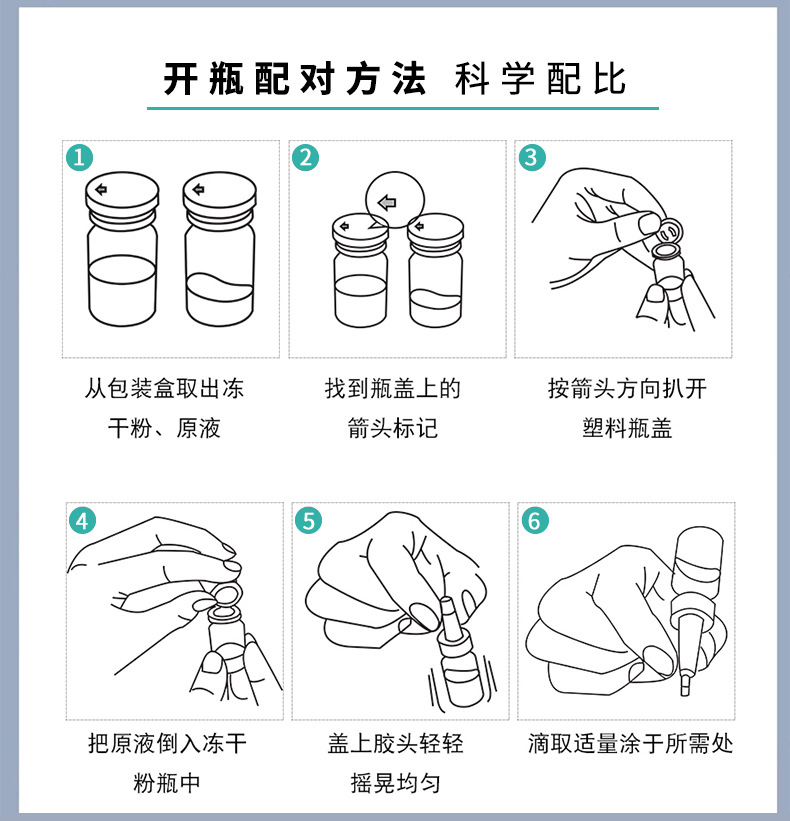 开瓶配对方法 科学配比

1
从包装盒取出冻干粉、原液

2
找到瓶盖上的箭头标记

3
按箭头方向扒开塑料瓶盖

4
把原液倒入冻干粉瓶中

5
盖上胶头轻轻摇晃均匀

6
滴取适量涂于所需处