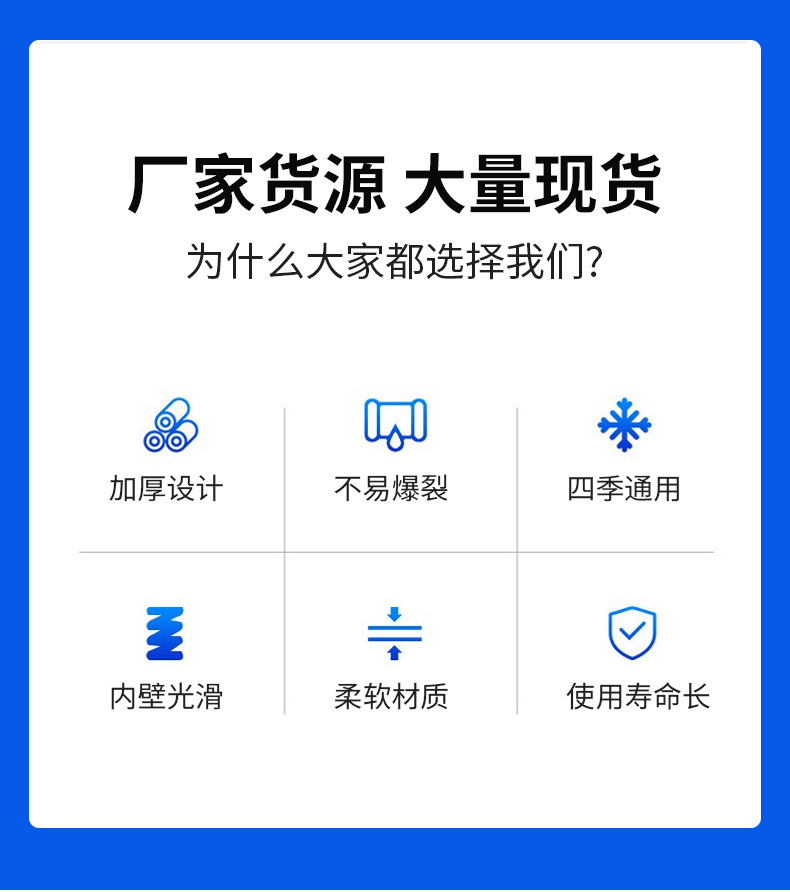 厂家货源 大量现货

为什么大家都选择我们?

加厚设计

不易爆裂

四季通用

内壁光滑

柔软材质

使用寿命长