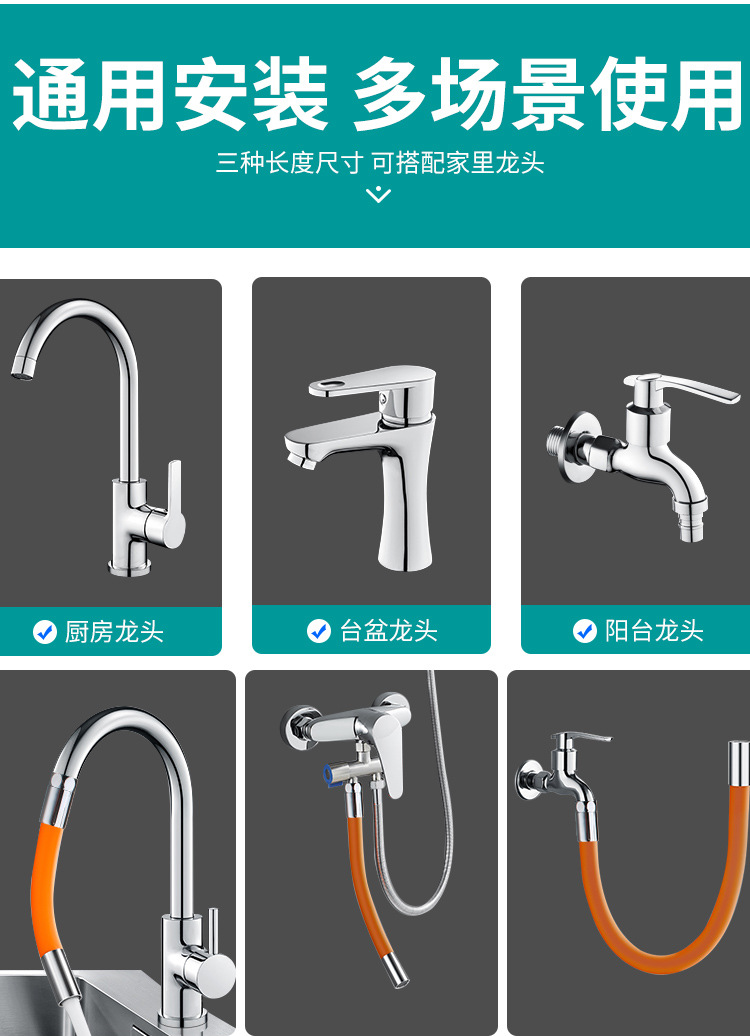 通用安装 多场景使用

三种长度尺寸 可搭配家里龙头

厨房龙头

台盆龙头

阳台龙头