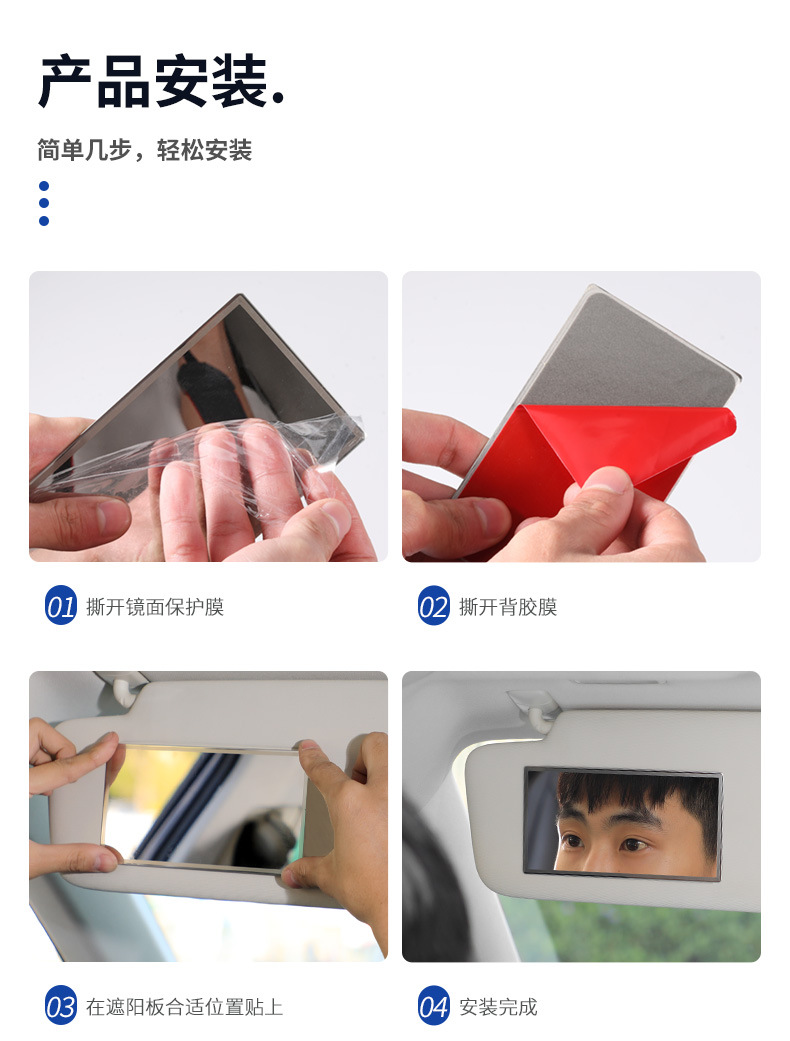 产品安装.

简单几步，轻松安装

01 撕开镜面保护膜

02 撕开背胶膜

03 在遮阳板合适位置贴上

04 安装完成