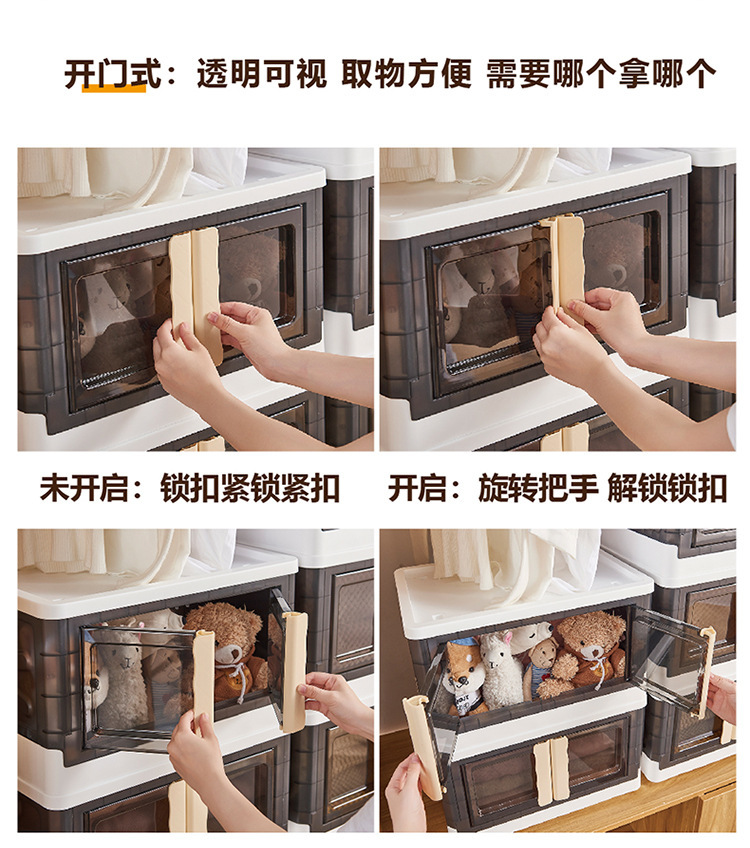 开门式：透明可视 取物方便 需要哪个拿哪个

未开启：锁扣紧锁紧扣

开启：旋转把手 解锁锁扣