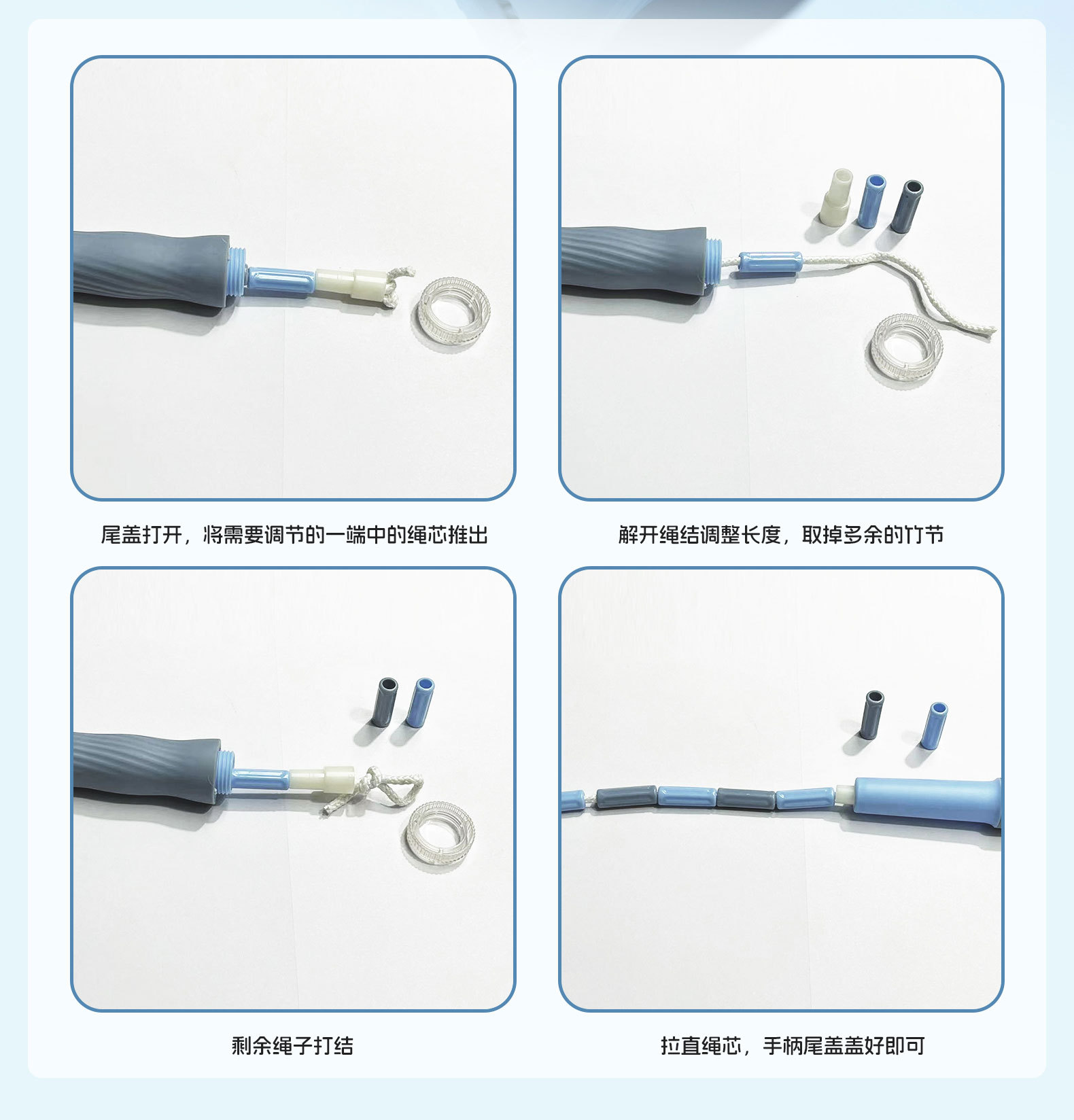 尾盖打开，将需要调节的一端中的绳芯推出

解开绳结调整长度，取掉多余的竹节

剩余绳子打结

拉直绳芯，手柄尾盖盖好即可