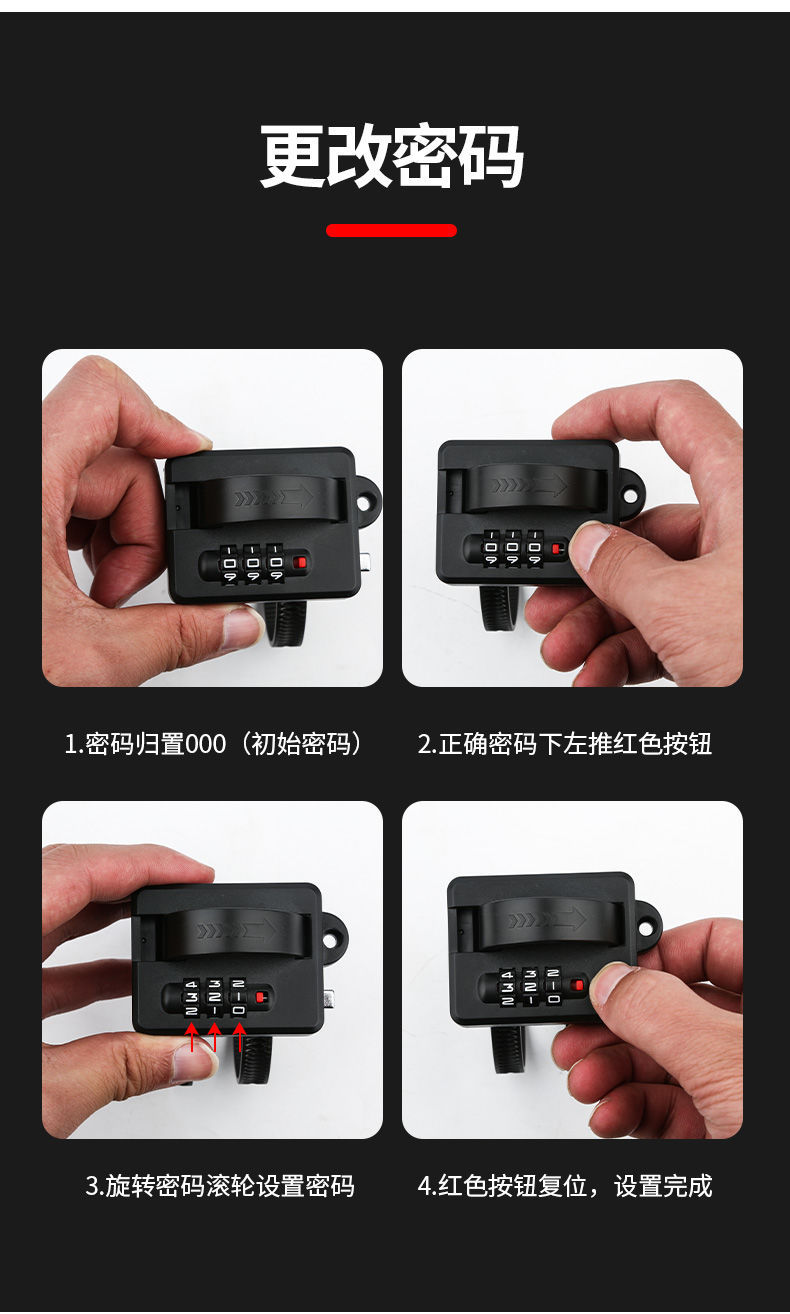 更改密码

1.密码归置000（初始密码）

2.正确密码下左推红色按钮

3.旋转密码滚轮设置密码

4.红色按钮复位，设置完成