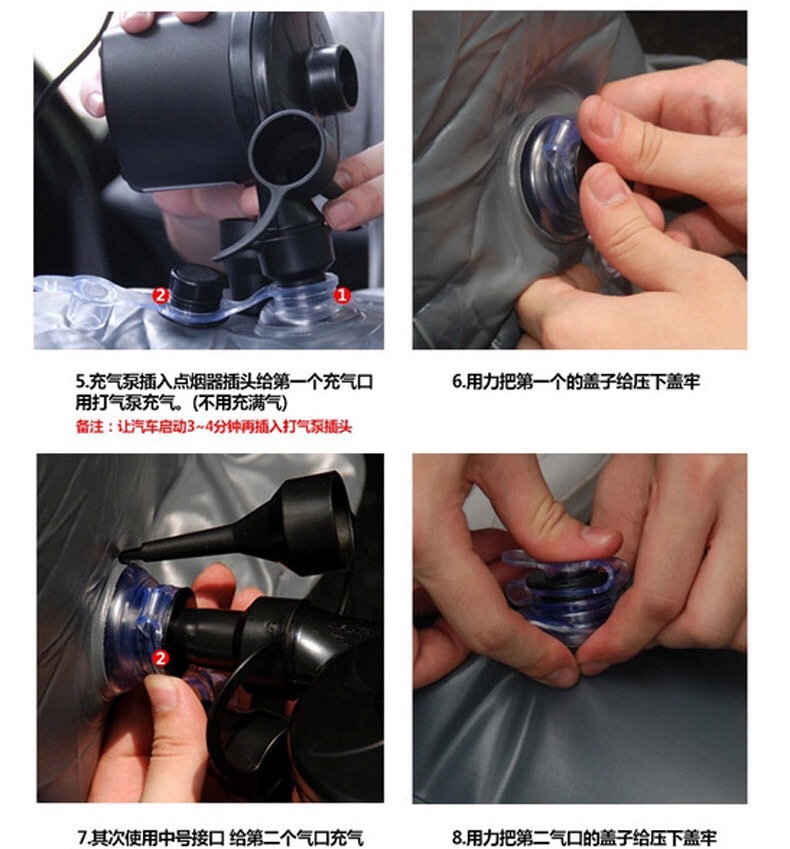 2

1

5.充气泵插入点烟器插头给第一个充气口用打气泵充气。(不用充满气)

备注：让汽车启动3~4分钟再插入打气泵插头

6.用力把第一个的盖子给压下盖牢

2

7.其次使用中号接口 给第二个气口充气

8.用力把第二气口的盖子给压下盖牢