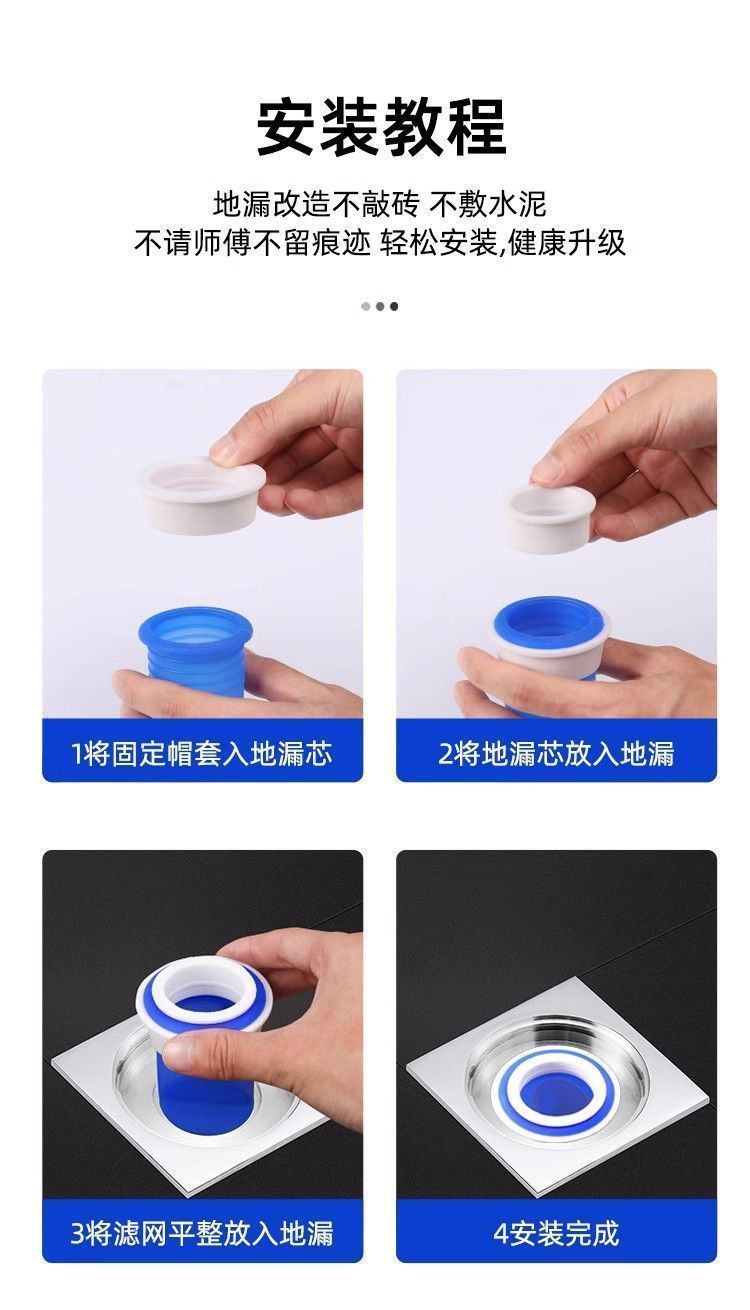 安装教程

地漏改造不敲砖 不敷水泥
不请师傅不留痕迹 轻松安装,健康升级

1将固定帽套入地漏芯

2将地漏芯放入地漏

3将滤网平整放入地漏

4安装完成