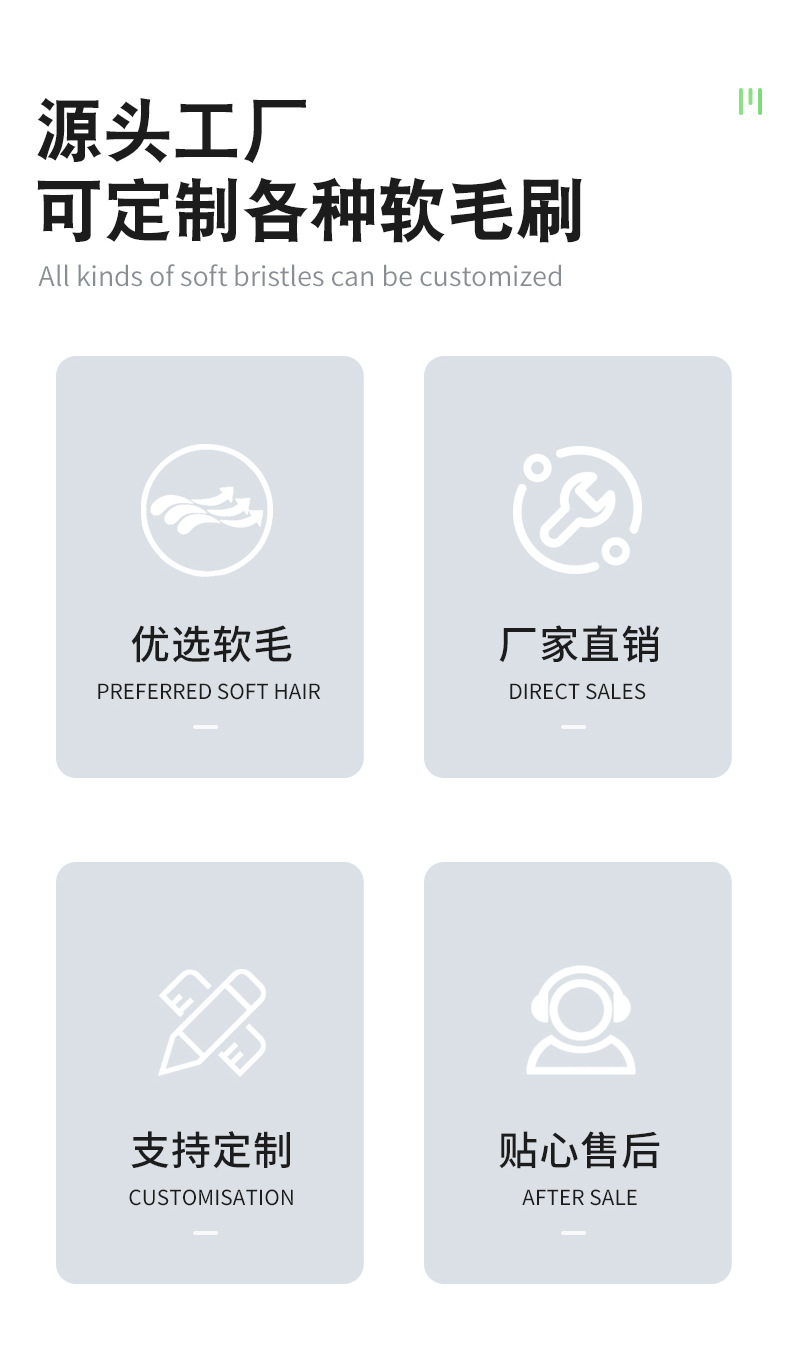 源头工厂
可定制各种软毛刷
All kinds of soft bristles can be customized

优选软毛
PREFERRED SOFT HAIR

厂家直销
DIRECT SALES

支持定制
CUSTOMISATION

贴心售后
AFTER SALE