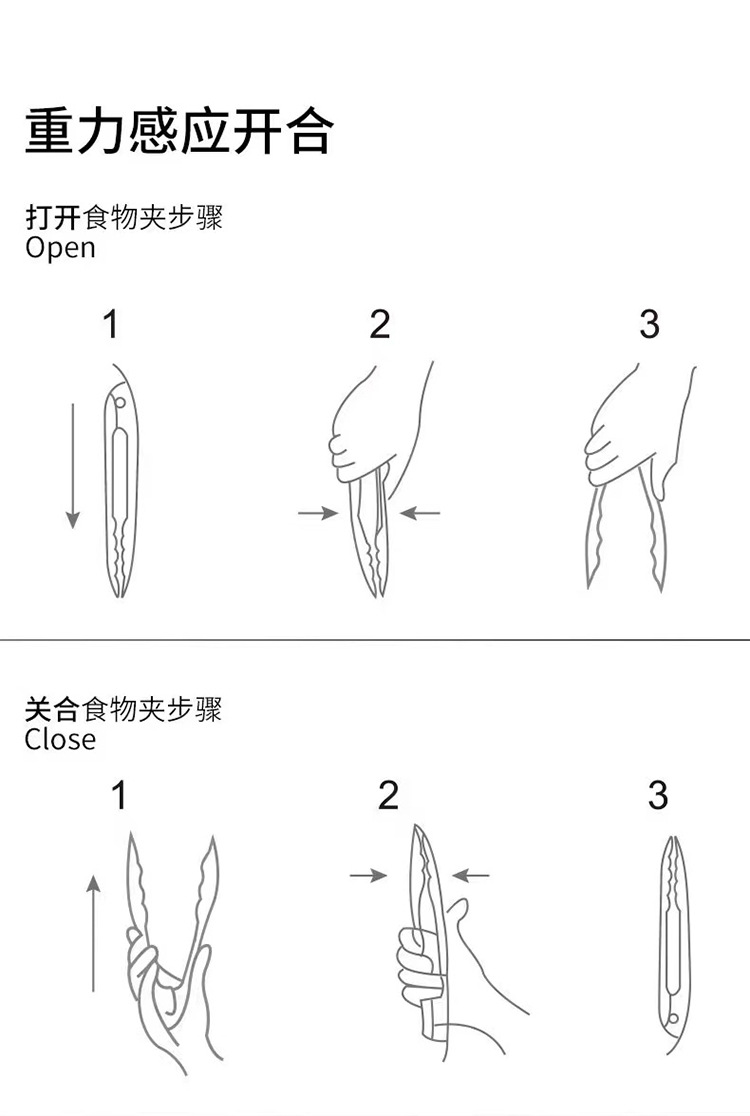 重力感应开合

打开食物夹步骤
Open

1

2

3

关合食物夹步骤
Close

1

2

3