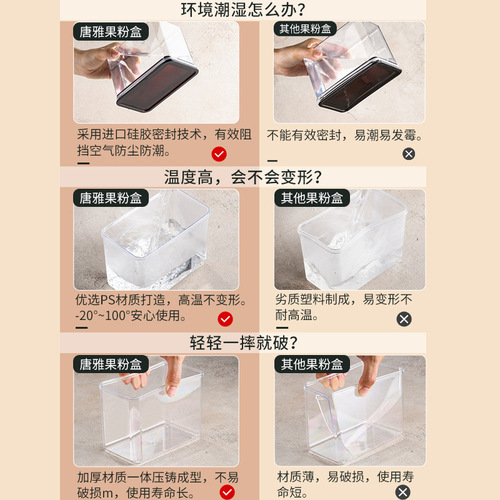 环境潮湿怎么办?

唐雅果粉盒

采用进口硅胶密封技术，有效阻挡空气防尘防潮。

其他果粉盒

不能有效密封，易潮易发霉。

温度高，会不会变形?

唐雅果粉盒

优选PS材质打造，高温不变形。-20°~100°安心使用。

其他果粉盒

劣质塑料制成，易变形不耐高温。

轻轻一摔就破?

唐雅果粉盒

加厚材质一体压铸成型，不易破损m，使用寿命长。

其他果粉盒

材质薄，易破损，使用寿命短。