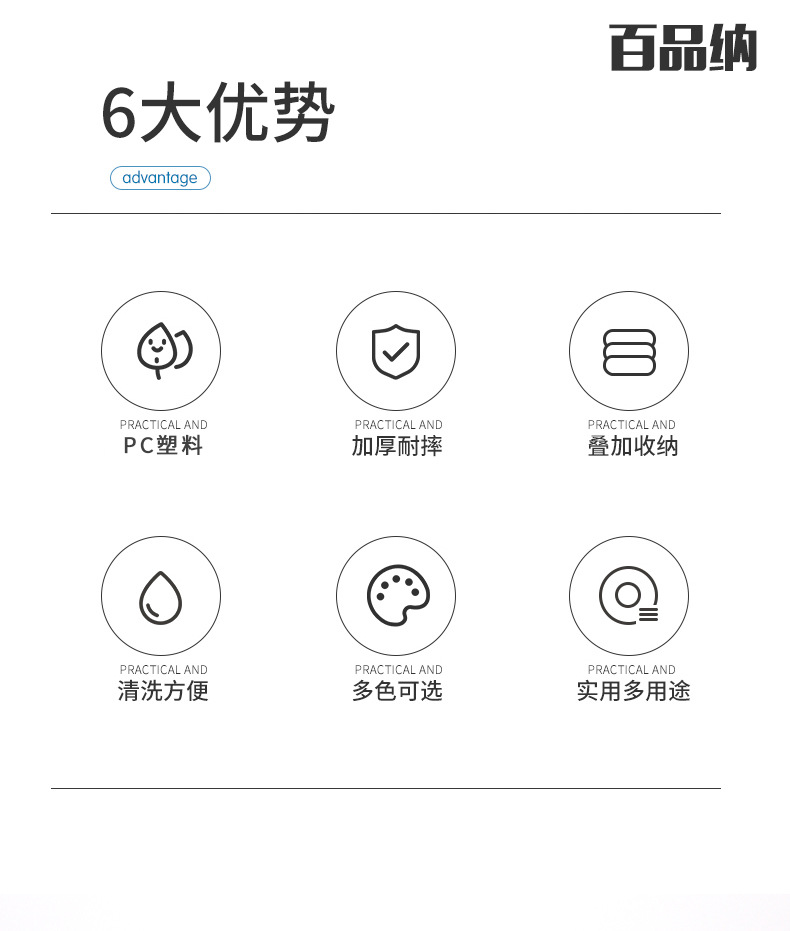 百品纳

6大优势

advantage

PRACTICAL AND
PC塑料

PRACTICAL AND
加厚耐摔

PRACTICAL AND
叠加收纳

PRACTICAL AND
清洗方便

PRACTICAL AND
多色可选

PRACTICAL AND
实用多用途