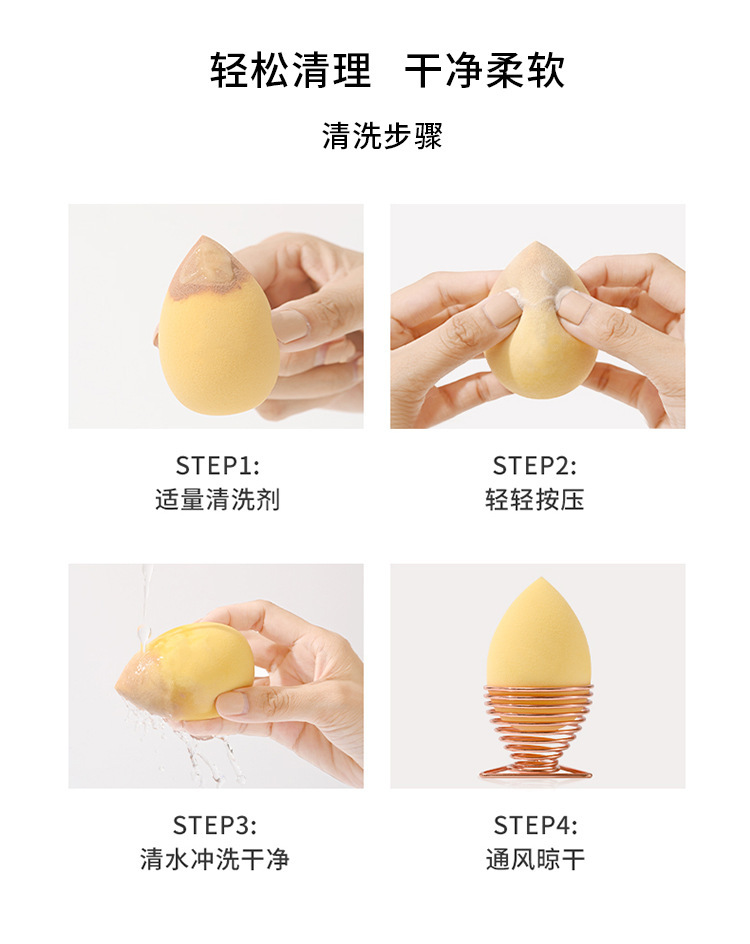 轻松清理 干净柔软

清洗步骤

STEP1:
适量清洗剂

STEP2:
轻轻按压

STEP3:
清水冲洗干净

STEP4:
通风晾干