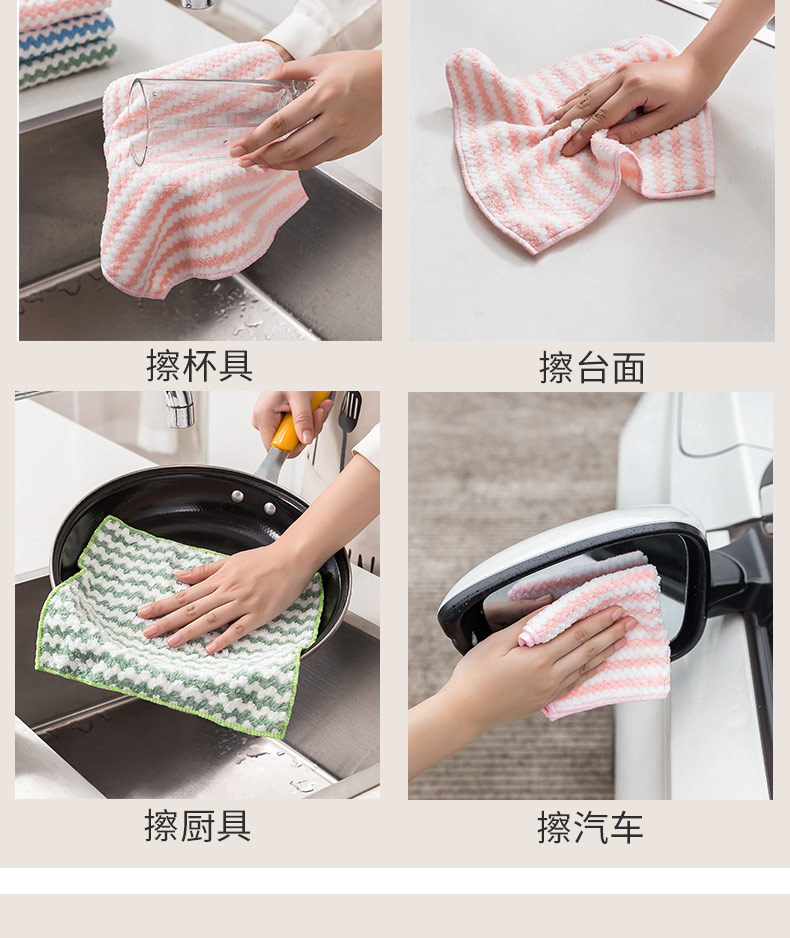 擦杯具

擦台面

擦厨具

擦汽车