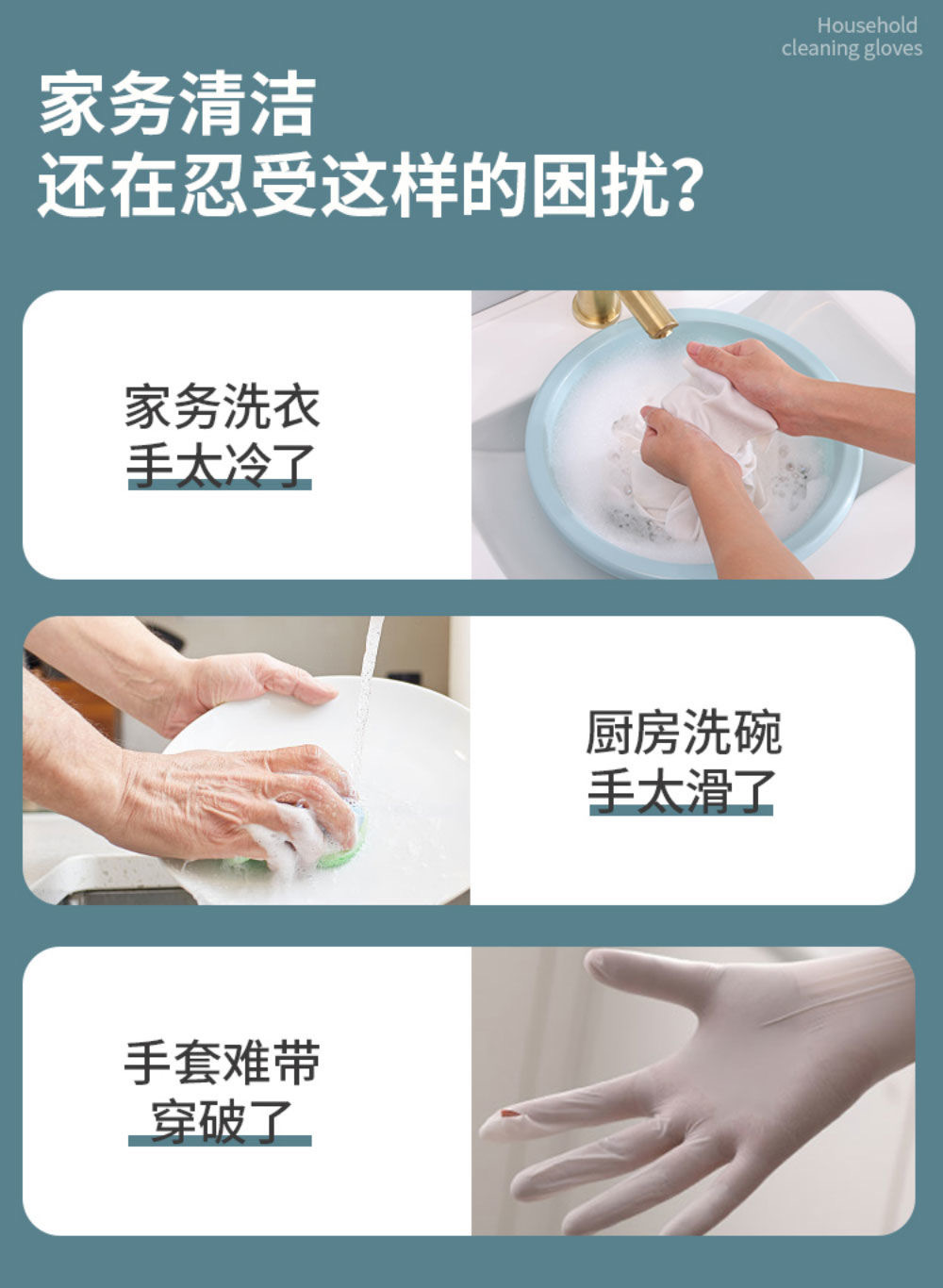 Household cleaning gloves

家务清洁
还在忍受这样的困扰?

家务洗衣
手太冷了

厨房洗碗
手太滑了

手套难带
穿破了