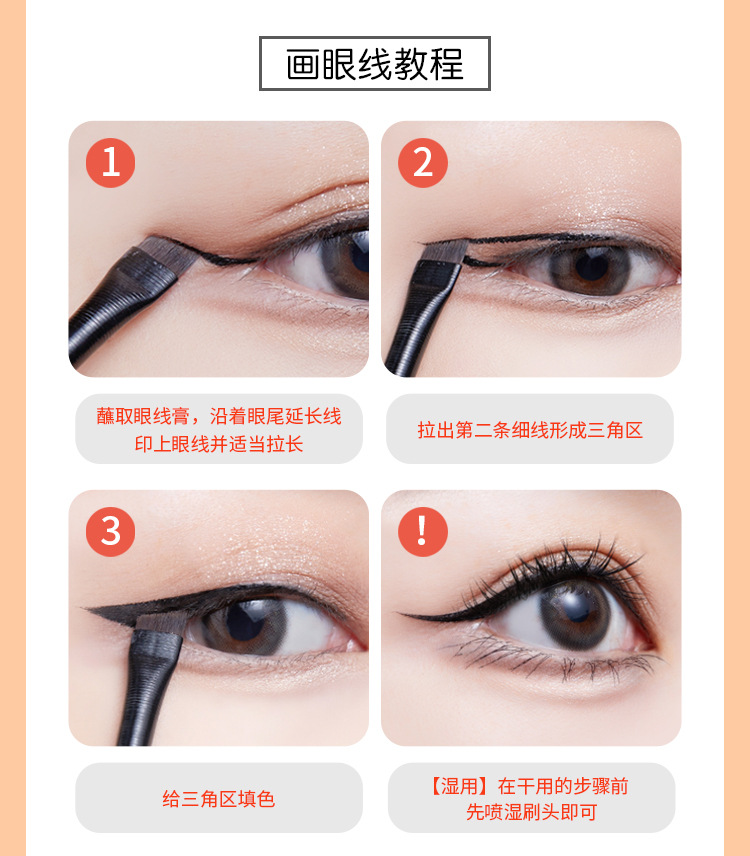 画眼线教程

1

蘸取眼线膏，沿着眼尾延长线印上眼线并适当拉长

2

拉出第二条细线形成三角区

3

给三角区填色

!

【湿用】在干用的步骤前先喷湿刷头即可