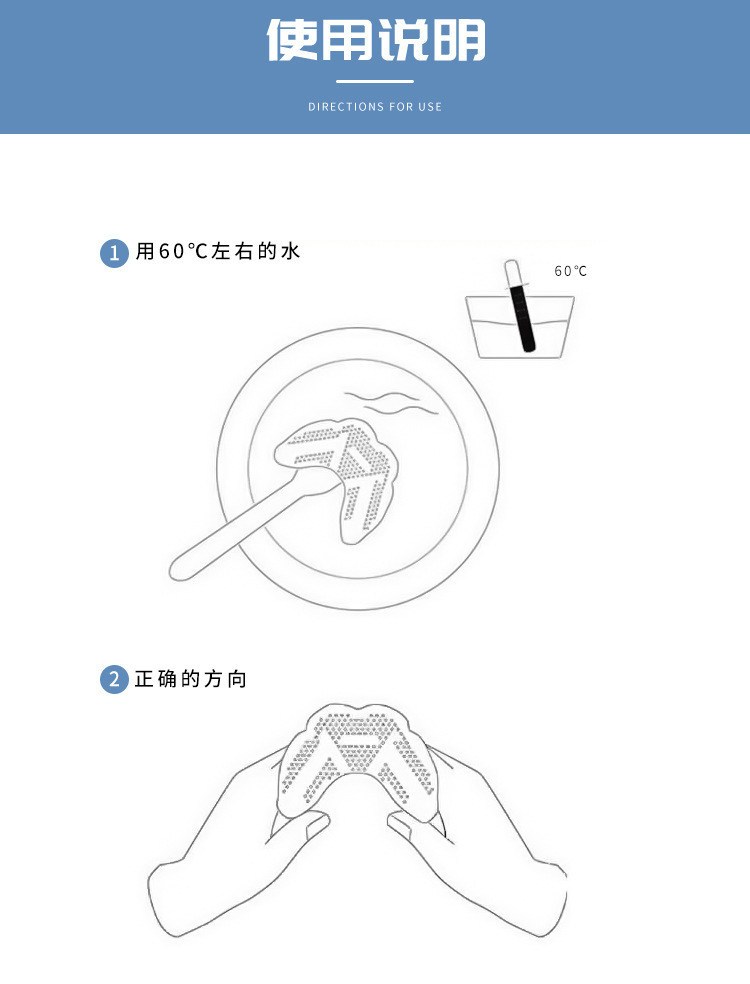 使用说明

DIRECTIONS FOR USE

1 用60℃左右的水

60℃

2 正确的方向