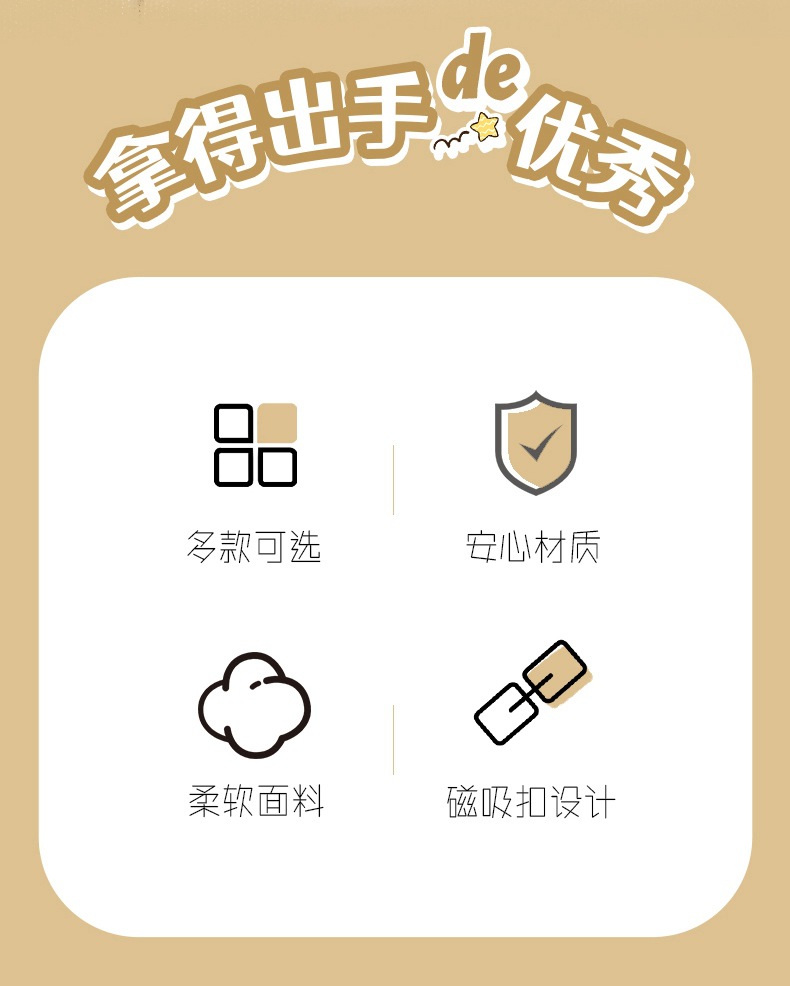 拿得出手de优秀

多款可选

安心材质

柔软面料

磁吸扣设计