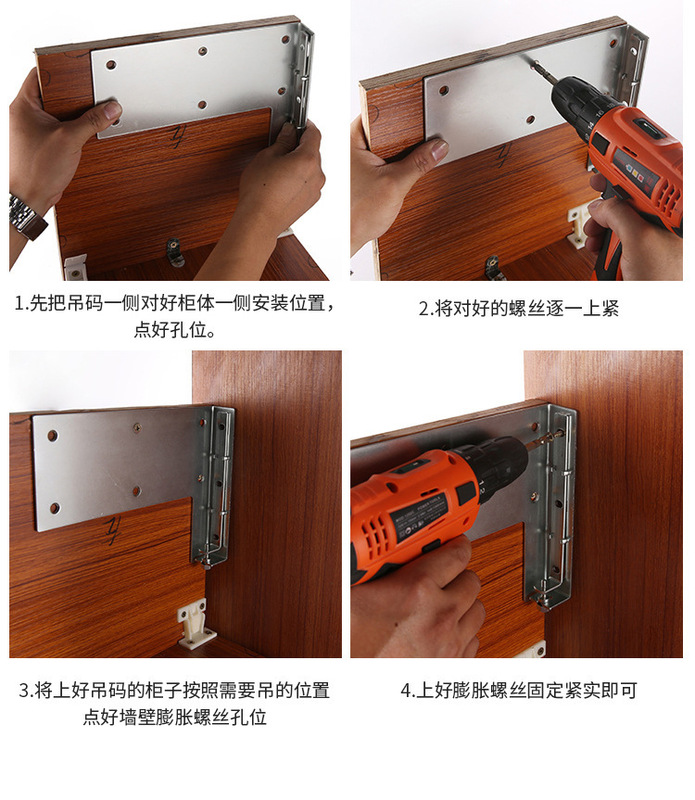 1.先把吊码一侧对好柜体一侧安装位置，点好孔位。

2.将对好的螺丝逐一上紧

3.将上好吊码的柜子按照需要吊的位置点好墙壁膨胀螺丝孔位

4.上好膨胀螺丝固定紧实即可