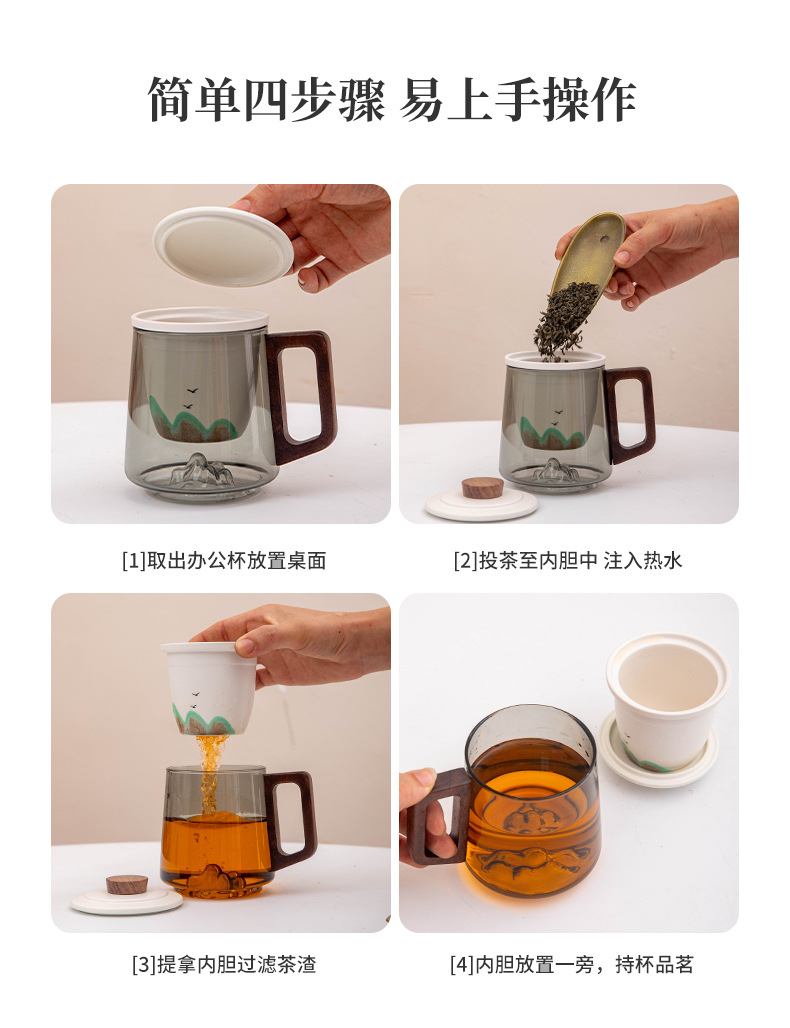 简单四步骤 易上手操作

[1]取出办公杯放置桌面

[2]投茶至内胆中 注入热水

[3]提拿内胆过滤茶渣

[4]内胆放置一旁，持杯品茗