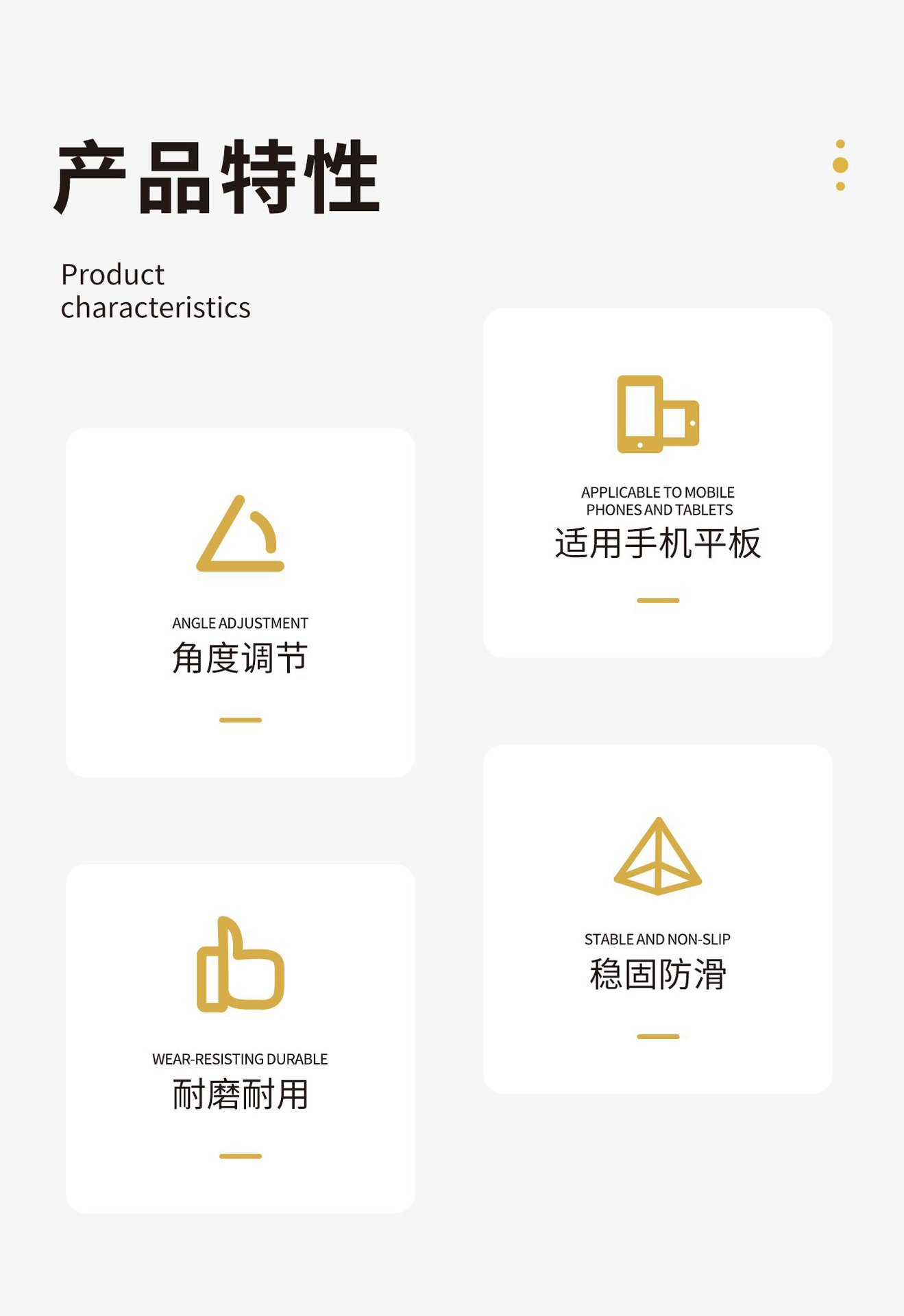 产品特性

Product
characteristics

ANGLE ADJUSTMENT
角度调节

WEAR-RESISTING DURABLE
耐磨耐用

APPLICABLE TO MOBILE
PHONES AND TABLETS
适用手机平板

STABLE AND NON-SLIP
稳固防滑