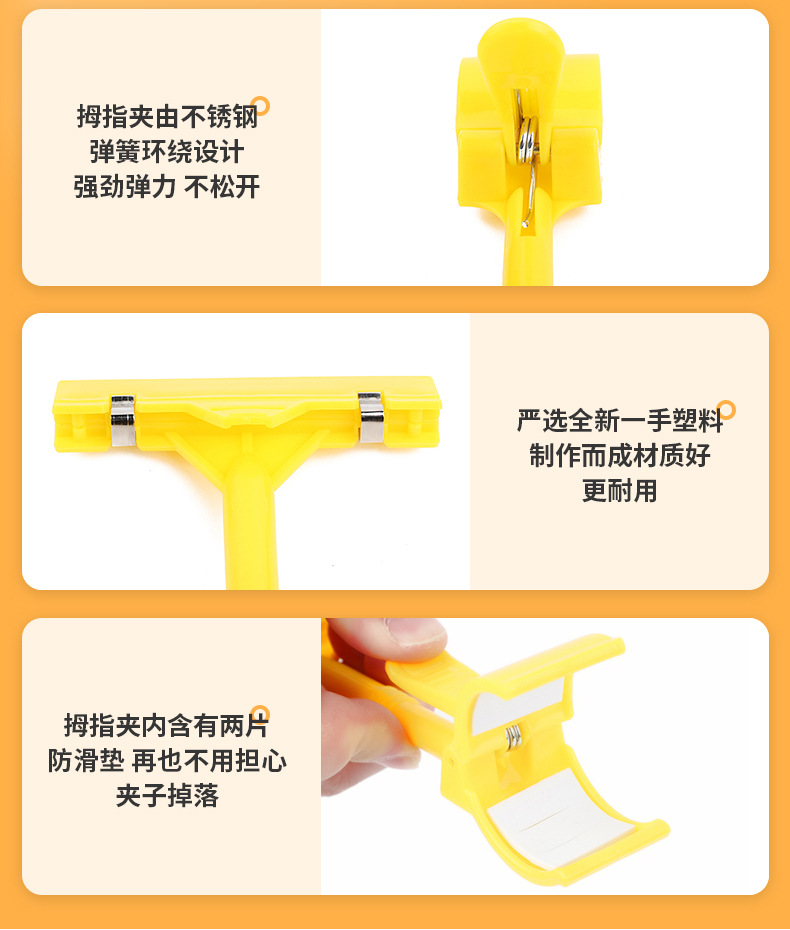 拇指夹由不锈钢
弹簧环绕设计
强劲弹力 不松开

严选全新一手塑料
制作而成材质好
更耐用

拇指夹内含有两片
防滑垫 再也不用担心
夹子掉落