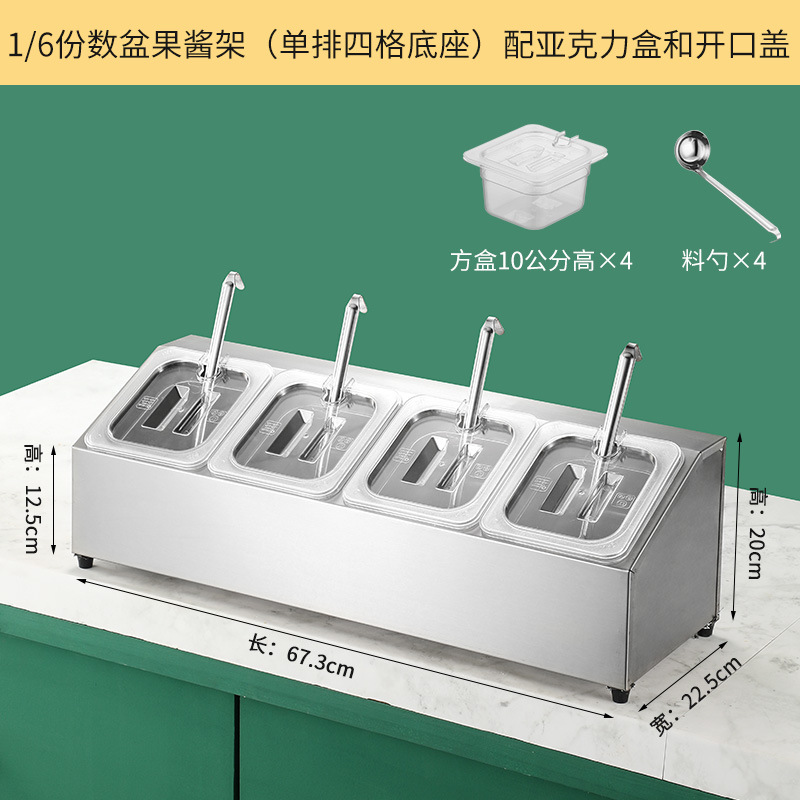 1/6份数盆果酱架（单排四格底座）配亚克力盒和开口盖

方盒10公分高×4

料勺×4

高：12.5cm

高：20cm

长：67.3cm

宽：22.5cm