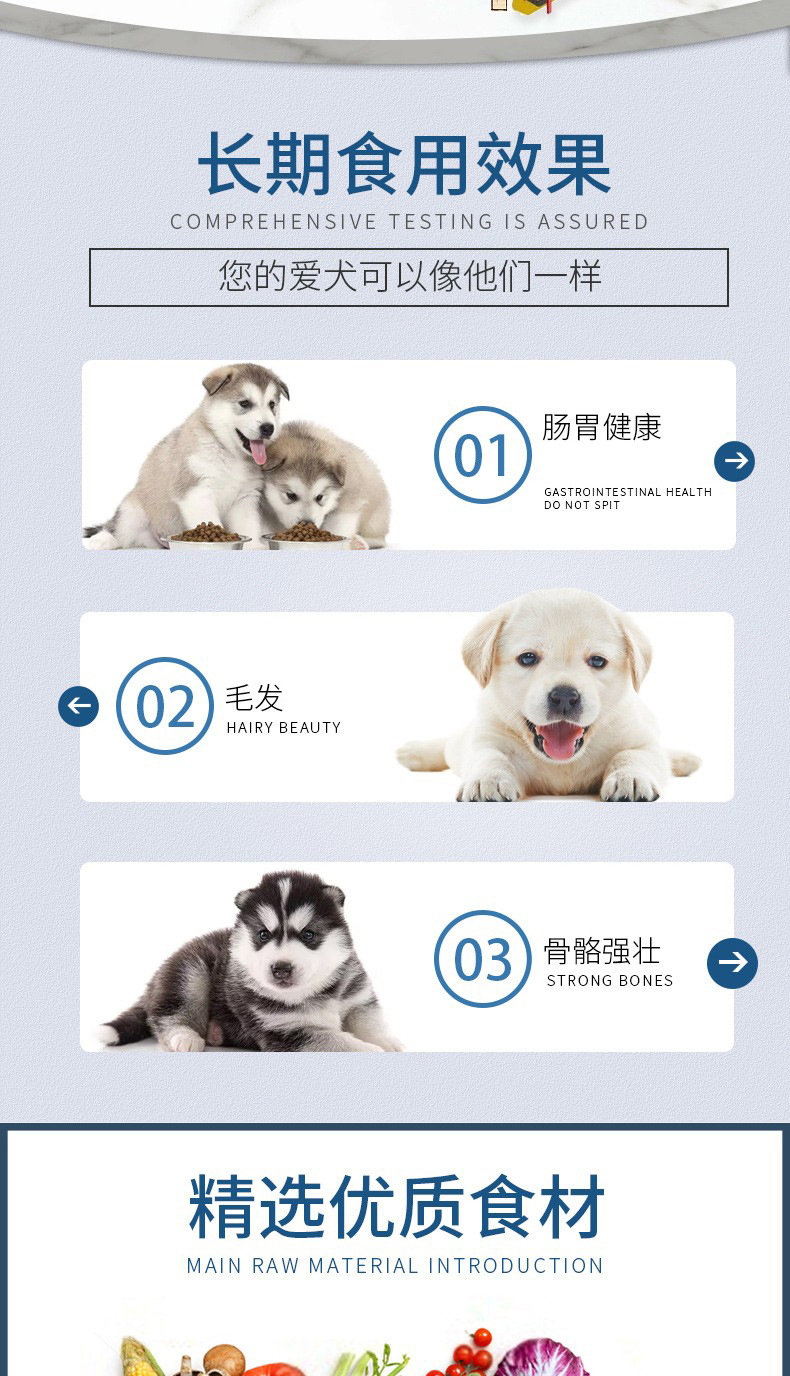 长期食用效果
COMPREHENSIVE TESTING IS ASSURED

您的爱犬可以像他们一样

01
肠胃健康
GASTROINTESTINAL HEALTH
DO NOT SPIT

02
毛发
HAIRY BEAUTY

03
骨骼强壮
STRONG BONES

精选优质食材
MAIN RAW MATERIAL INTRODUCTION