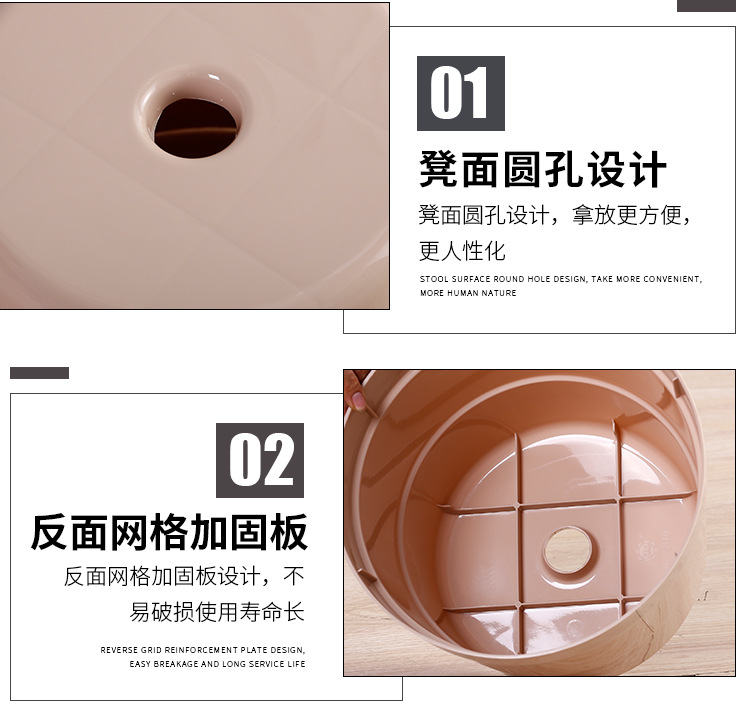 01

凳面圆孔设计

凳面圆孔设计，拿放更方便，更人性化

STOOL SURFACE ROUND HOLE DESIGN, TAKE MORE CONVENIENT, MORE HUMAN NATURE

02

反面网格加固板

反面网格加固板设计，不易破损使用寿命长

REVERSE GRID REINFORCEMENT PLATE DESIGN, EASY BREAKAGE AND LONG SERVICE LIFE