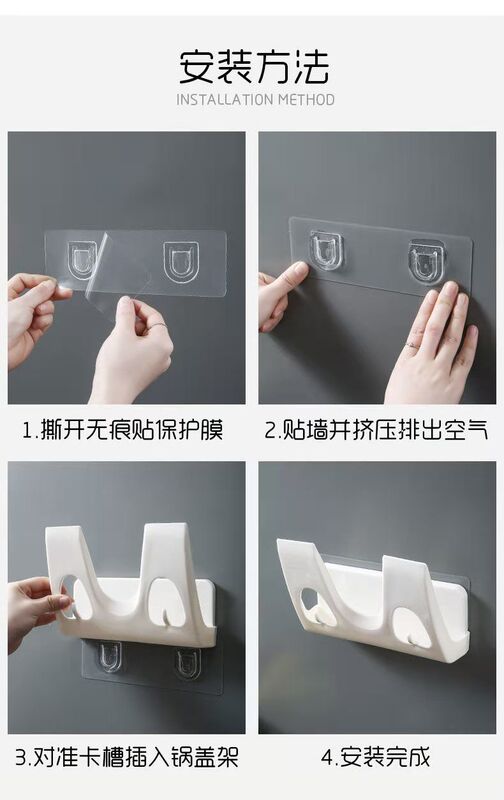 安装方法
INSTALLATION METHOD

1.撕开无痕贴保护膜

2.贴墙并挤压排出空气

3.对准卡槽插入锅盖架

4.安装完成