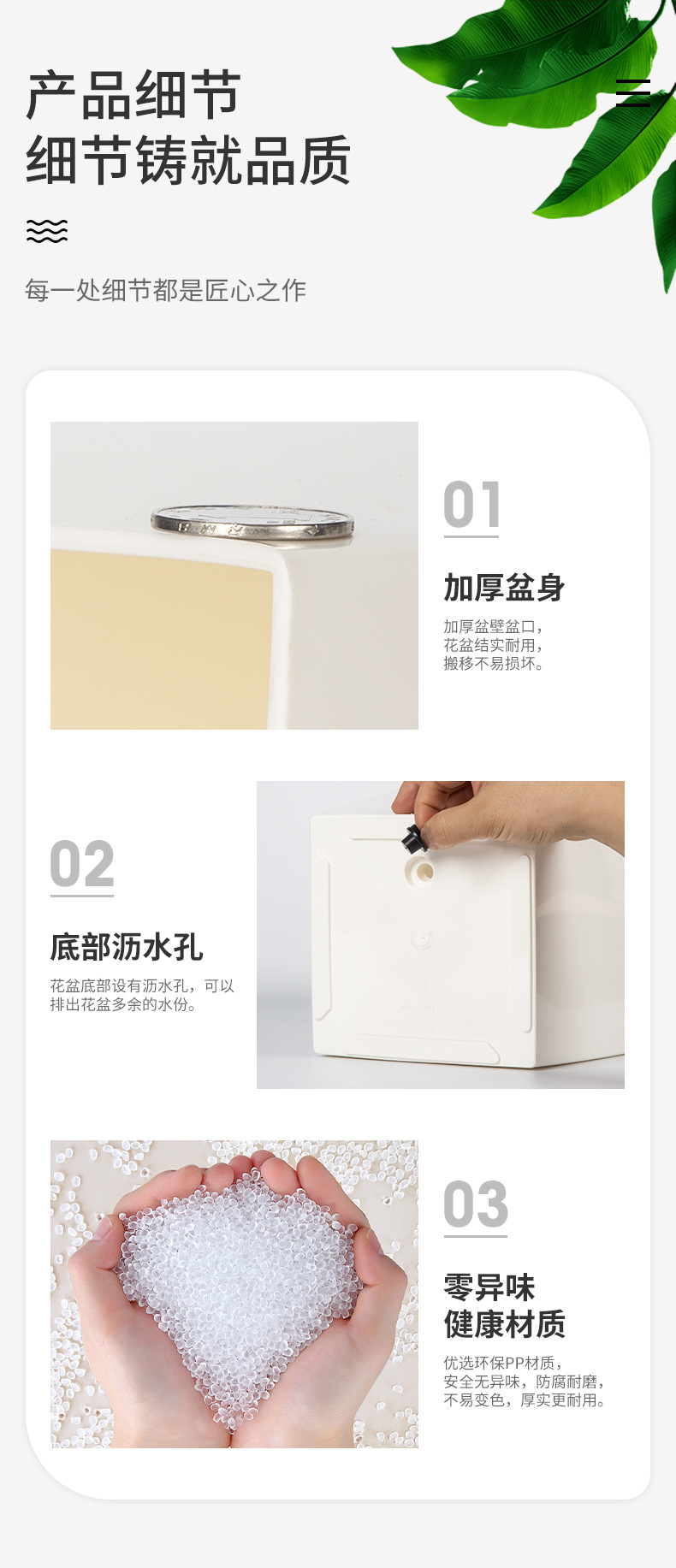 产品细节
细节铸就品质

每一处细节都是匠心之作

01

加厚盆身

加厚盆壁盆口，花盆结实耐用，搬移不易损坏。

02

底部沥水孔

花盆底部设有沥水孔，可以排出花盆多余的水份。

03

零异味
健康材质

优选环保PP材质，安全无异味，防腐耐磨，不易变色，厚实更耐用。