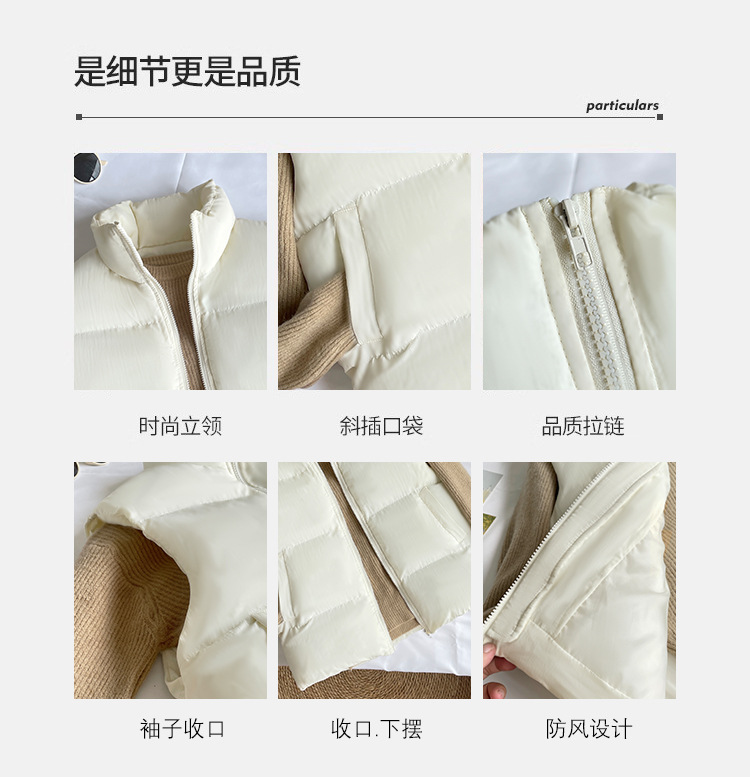 是细节更是品质

particulars

时尚立领

斜插口袋

品质拉链

袖子收口

收口.下摆

防风设计