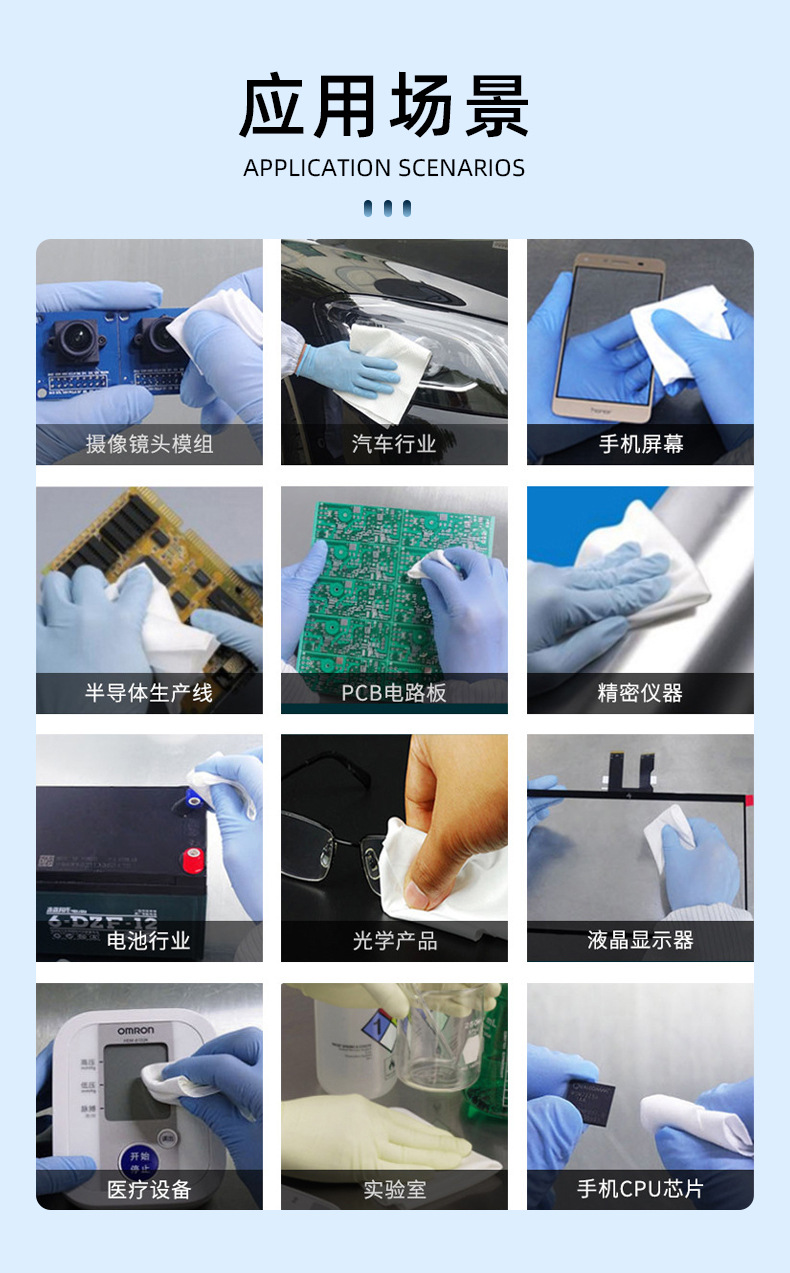 应用场景
APPLICATION SCENARIOS

摄像镜头模组

汽车行业

honor
手机屏幕

半导体生产线

PCB电路板

精密仪器

6-DZF-12
电池行业

光学产品

液晶显示器

OMRON
高压
低压
脉搏
开始
停止
医疗设备

实验室

手机CPU芯片