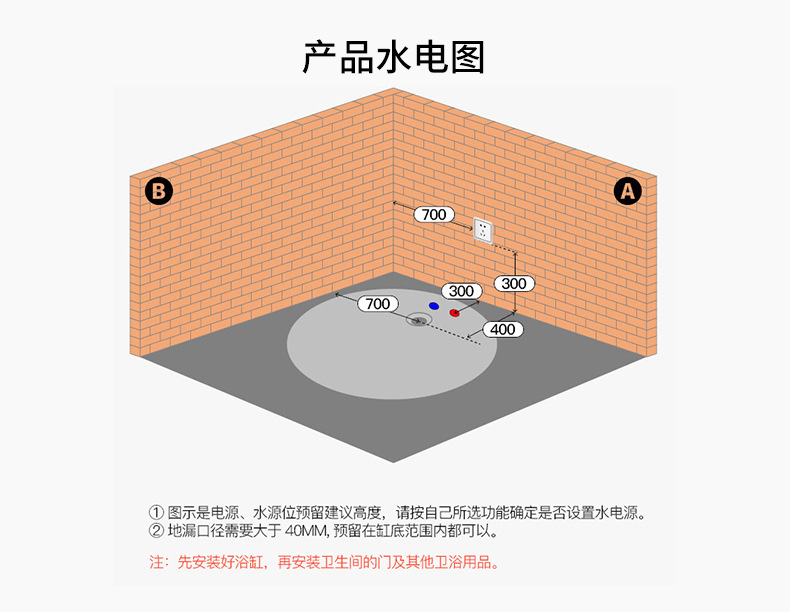 产品水电图

B

A

700

300

300

700

400

① 图示是电源、水源位预留建议高度，请按自己所选功能确定是否设置水电源。
② 地漏口径需要大于 40MM, 预留在缸底范围内都可以。

注：先安装好浴缸，再安装卫生间的门及其他卫浴用品。