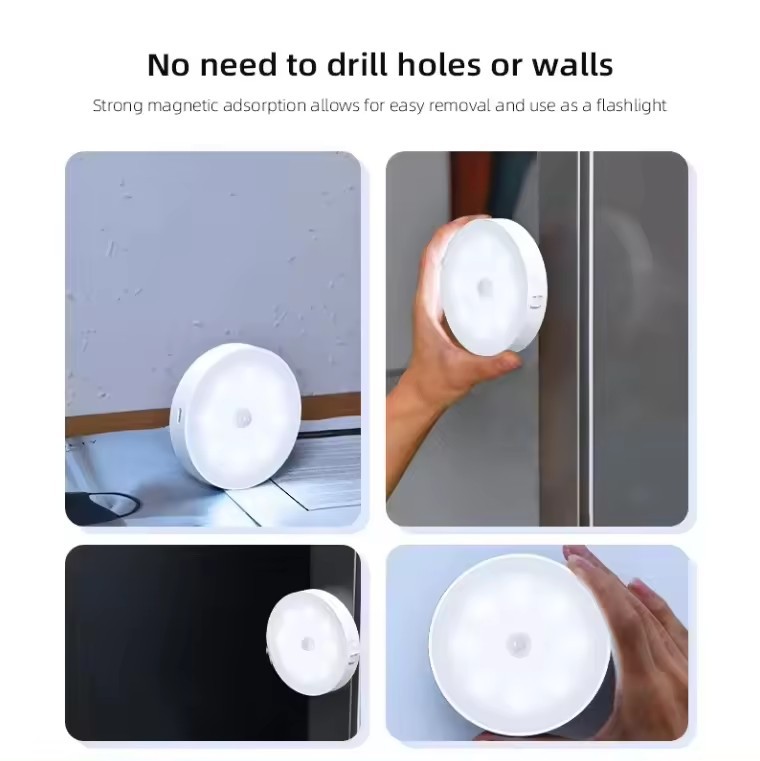 No need to drill holes or walls

Strong magnetic adsorption allows for easy removal and use as a flashlight