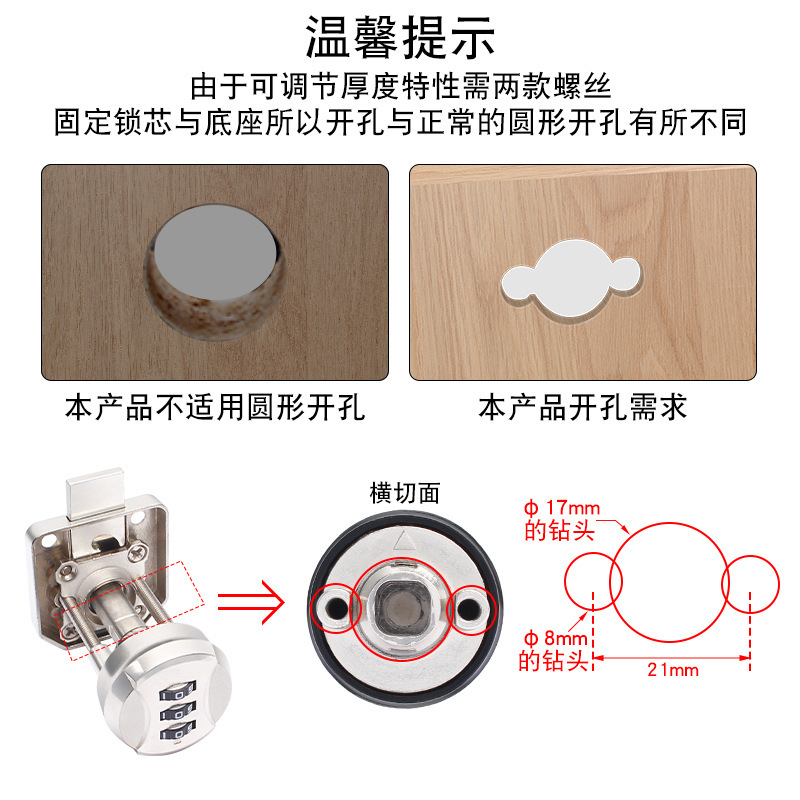 温馨提示

由于可调节厚度特性需两款螺丝
固定锁芯与底座所以开孔与正常的圆形开孔有所不同

本产品不适用圆形开孔

本产品开孔需求

横切面

ϕ 17mm
的钻头

ϕ 8mm
的钻头

21mm