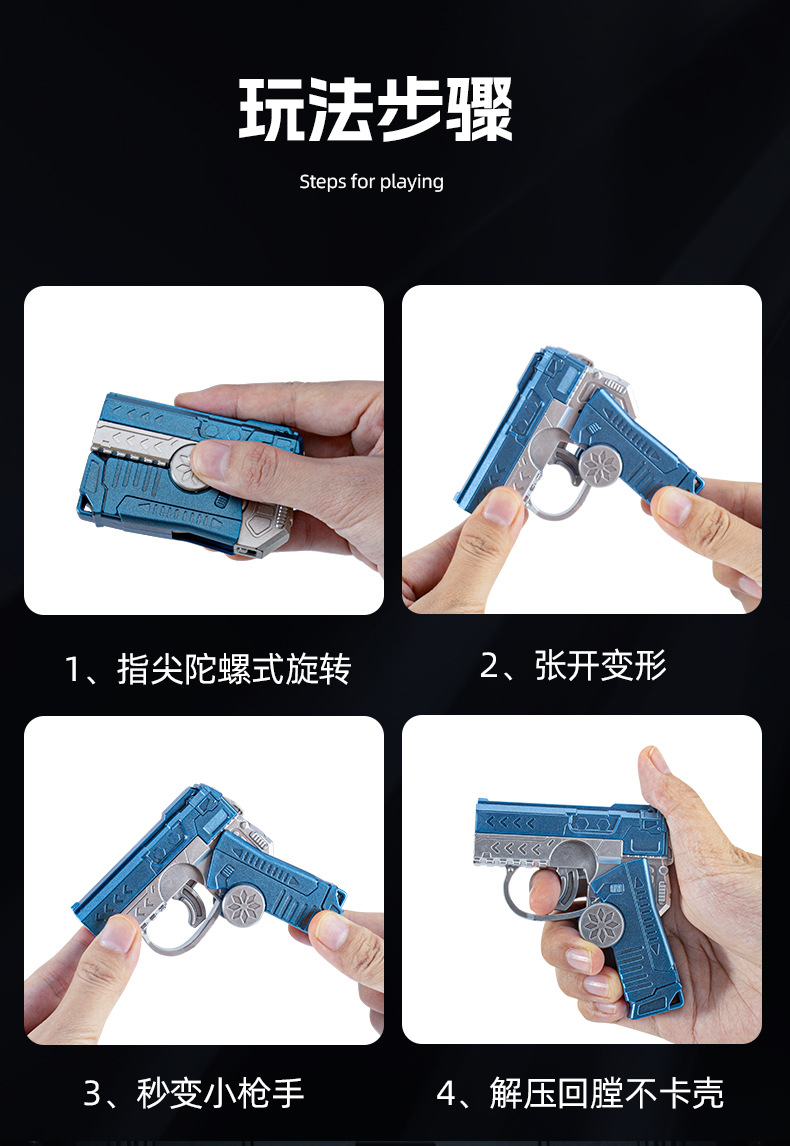 玩法步骤

Steps for playing

1、指尖陀螺式旋转

2、张开变形

3、秒变小枪手

4、解压回膛不卡壳