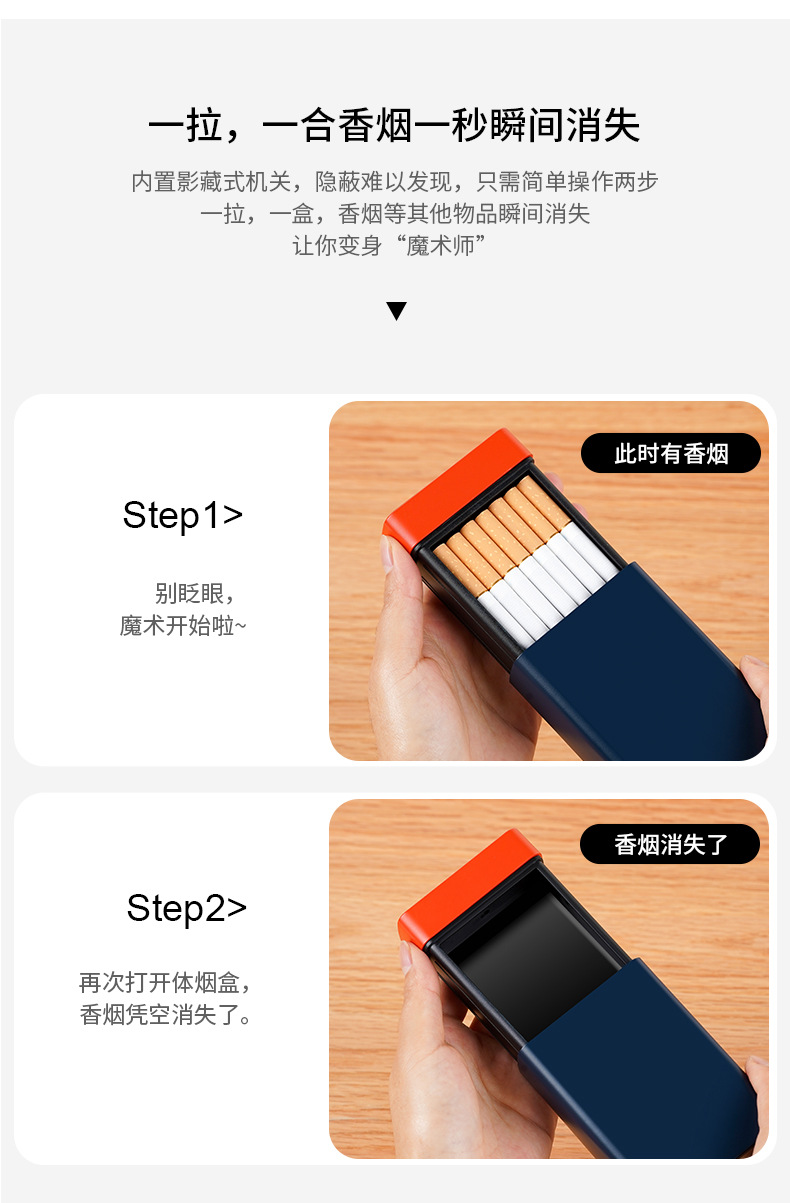 一拉，一合香烟一秒瞬间消失

内置影藏式机关，隐蔽难以发现，只需简单操作两步
一拉，一盒，香烟等其他物品瞬间消失
让你变身“魔术师”

▼

Step1>

别眨眼，
魔术开始啦~

此时有香烟

Step2>

再次打开体烟盒，
香烟凭空消失了。

香烟消失了