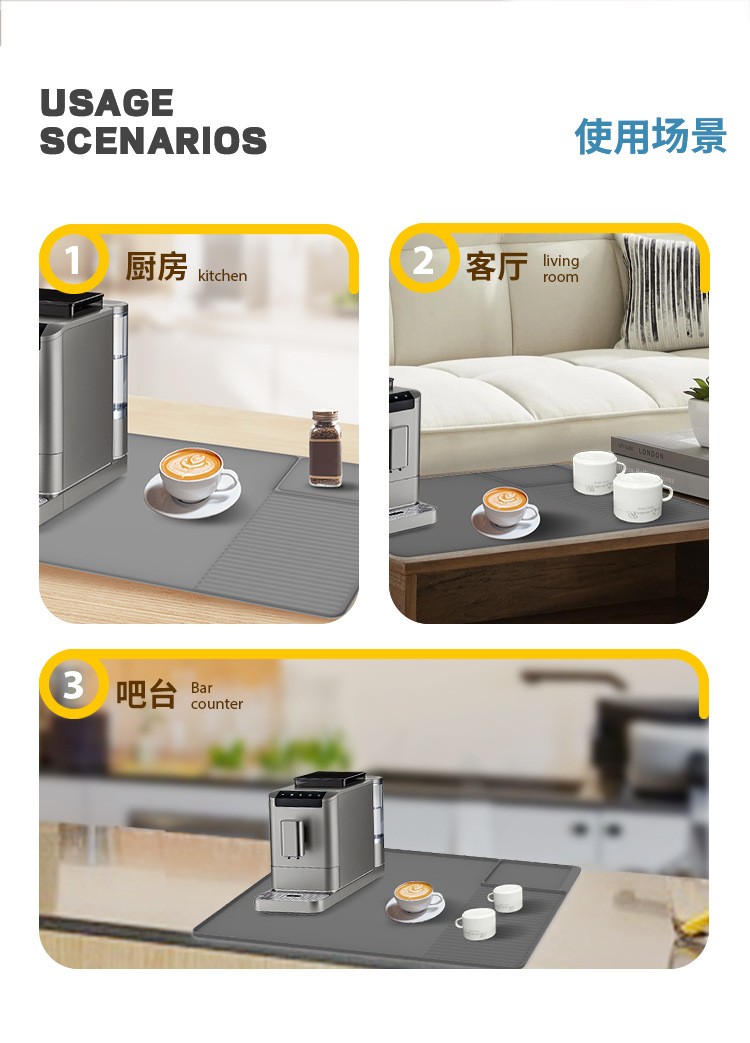 USAGE SCENARIOS

使用场景

1 厨房 kitchen

2 客厅 living room

LONDON

3 吧台 Bar counter