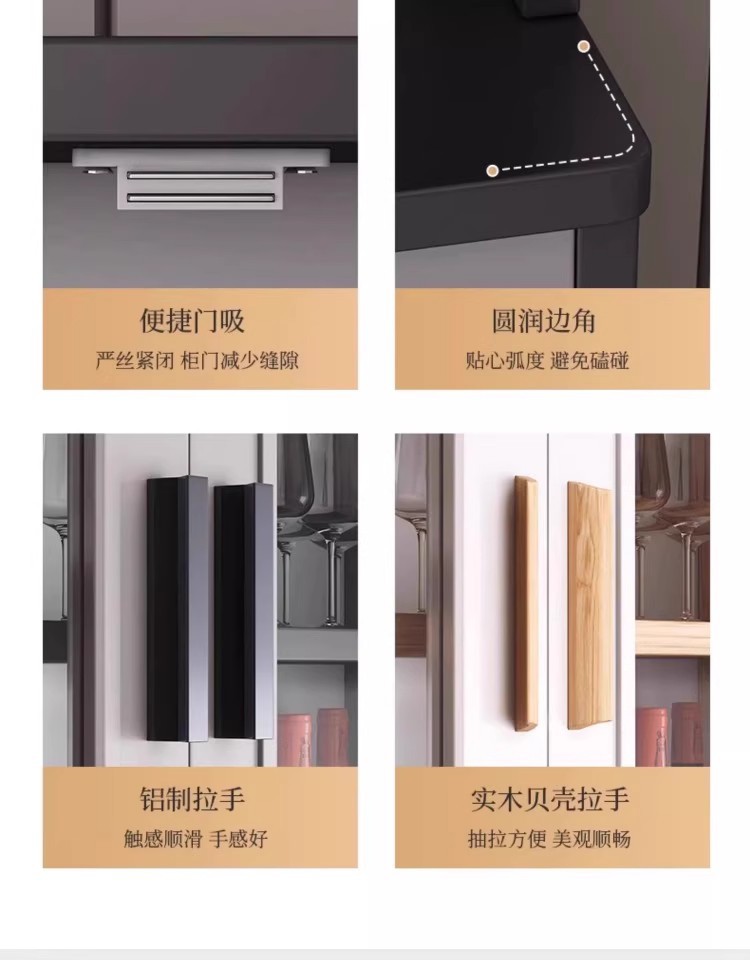 便捷门吸
严丝紧闭 柜门减少缝隙

圆润边角
贴心弧度 避免磕碰

铝制拉手
触感顺滑 手感好

实木贝壳拉手
抽拉方便 美观顺畅