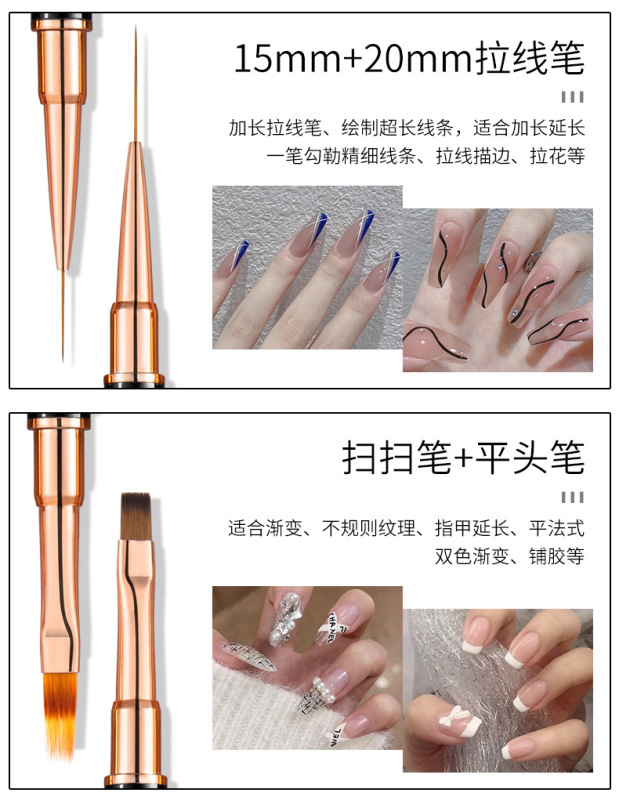 15mm+20mm拉线笔

加长拉线笔、绘制超长线条，适合加长延长
一笔勾勒精细线条、拉线描边、拉花等

扫扫笔+平头笔

适合渐变、不规则纹理、指甲延长、平法式
双色渐变、铺胶等

CHANEL

NEL