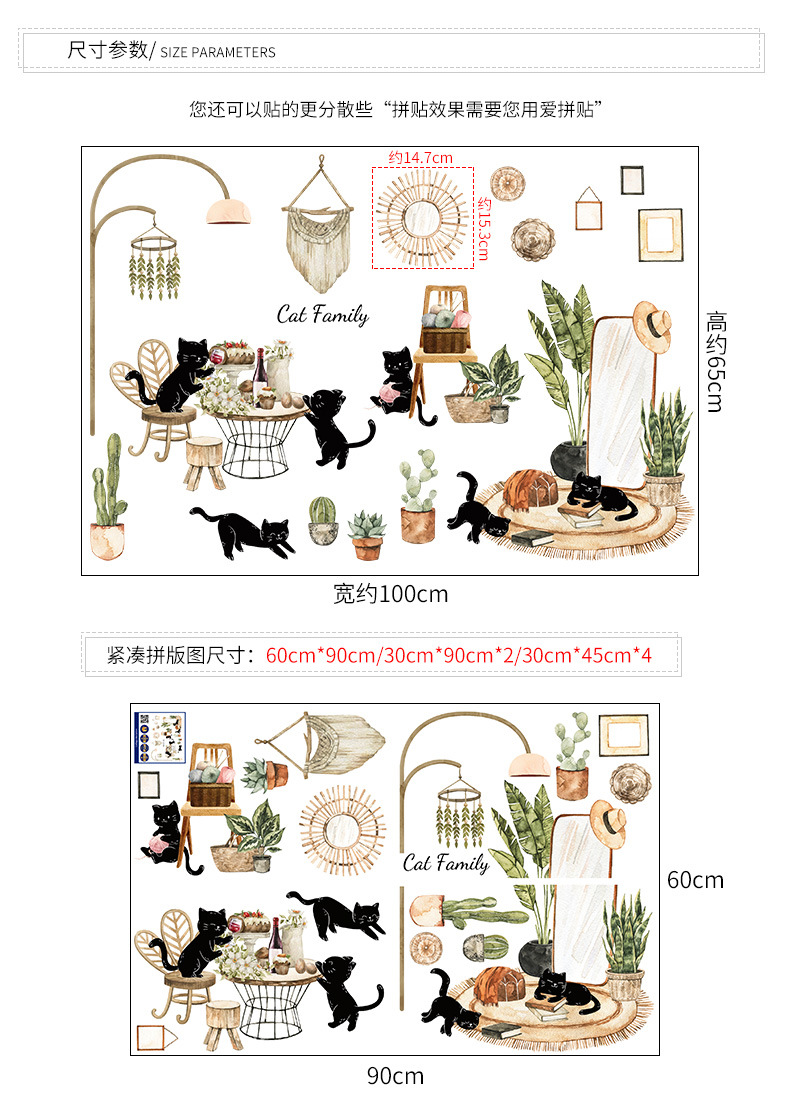 尺寸参数/ SIZE PARAMETERS

您还可以贴的更分散些“拼贴效果需要您用爱拼贴”

约14.7cm
约15.3cm

Cat Family

高约65cm

宽约100cm

紧凑拼版图尺寸：60cm*90cm/30cm*90cm*2/30cm*45cm*4

Cat Family

60cm

90cm