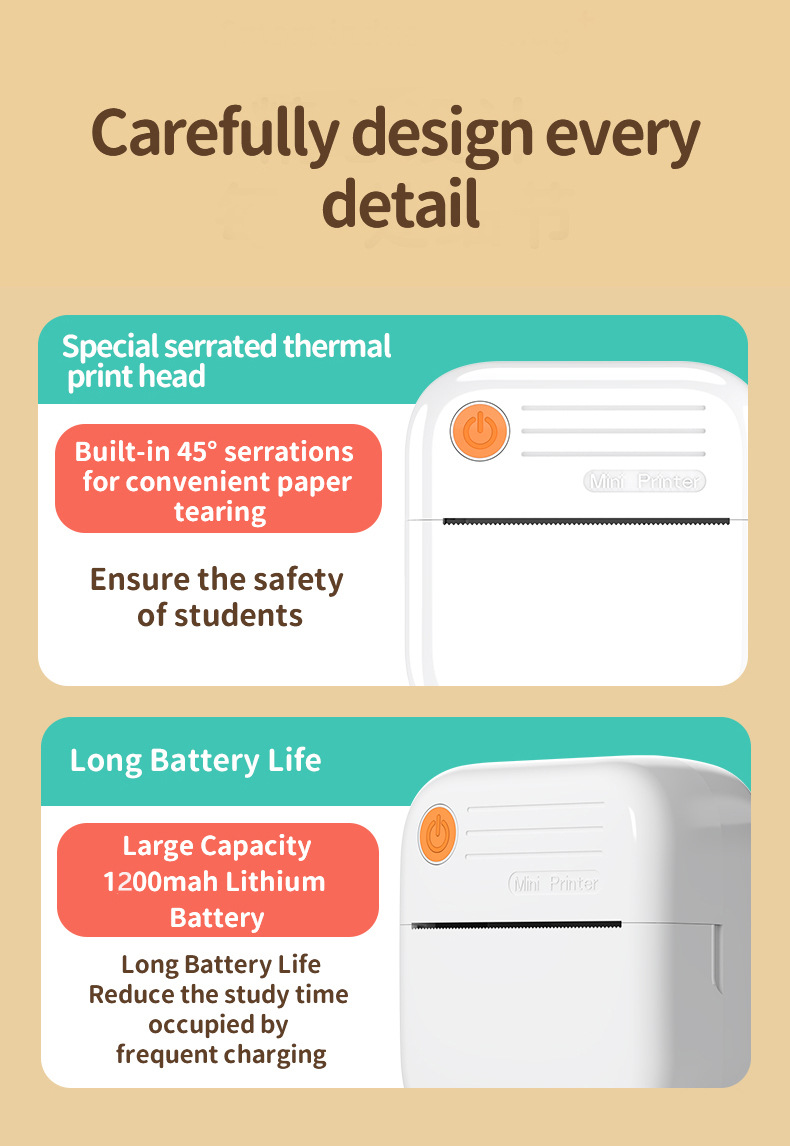 Carefully design every detail

Special serrated thermal print head

Built-in 45° serrations for convenient paper tearing

Ensure the safety of students

Mini Printer

Long Battery Life

Large Capacity 1200mah Lithium Battery

Long Battery Life
Reduce the study time occupied by frequent charging

Mini Printer